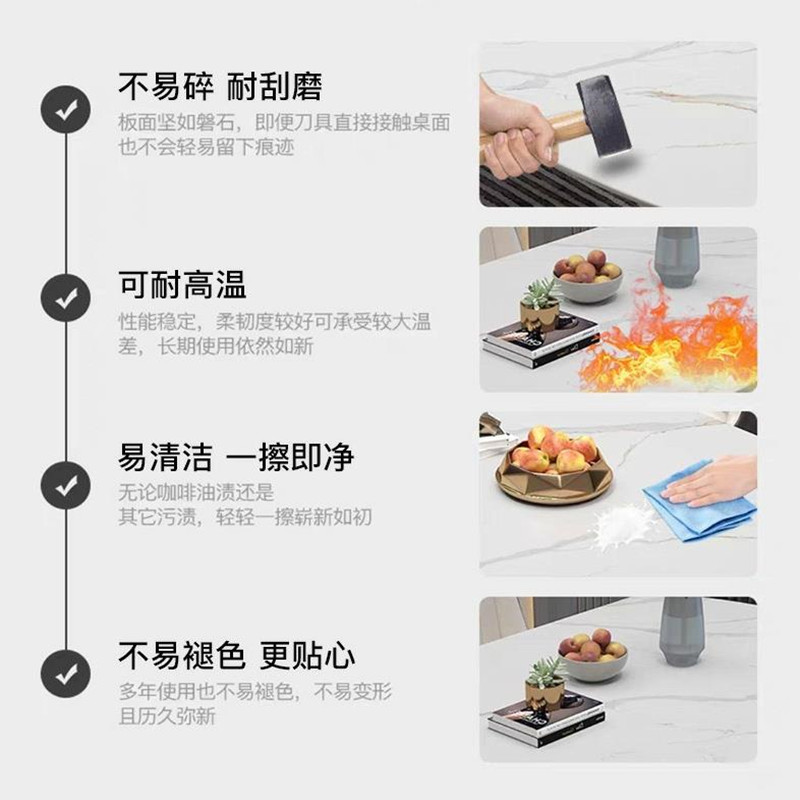 不易碎 耐刮磨

板面坚如磐石，即便刀具直接接触桌面也不会轻易留下痕迹

可耐高温

性能稳定，柔韧度较好可承受较大温差，长期使用依然如新

易清洁 一擦即净

无论咖啡油渍还是其它污渍，轻轻一擦崭新如初

不易褪色 更贴心

多年使用也不易褪色，不易变形且历久弥新