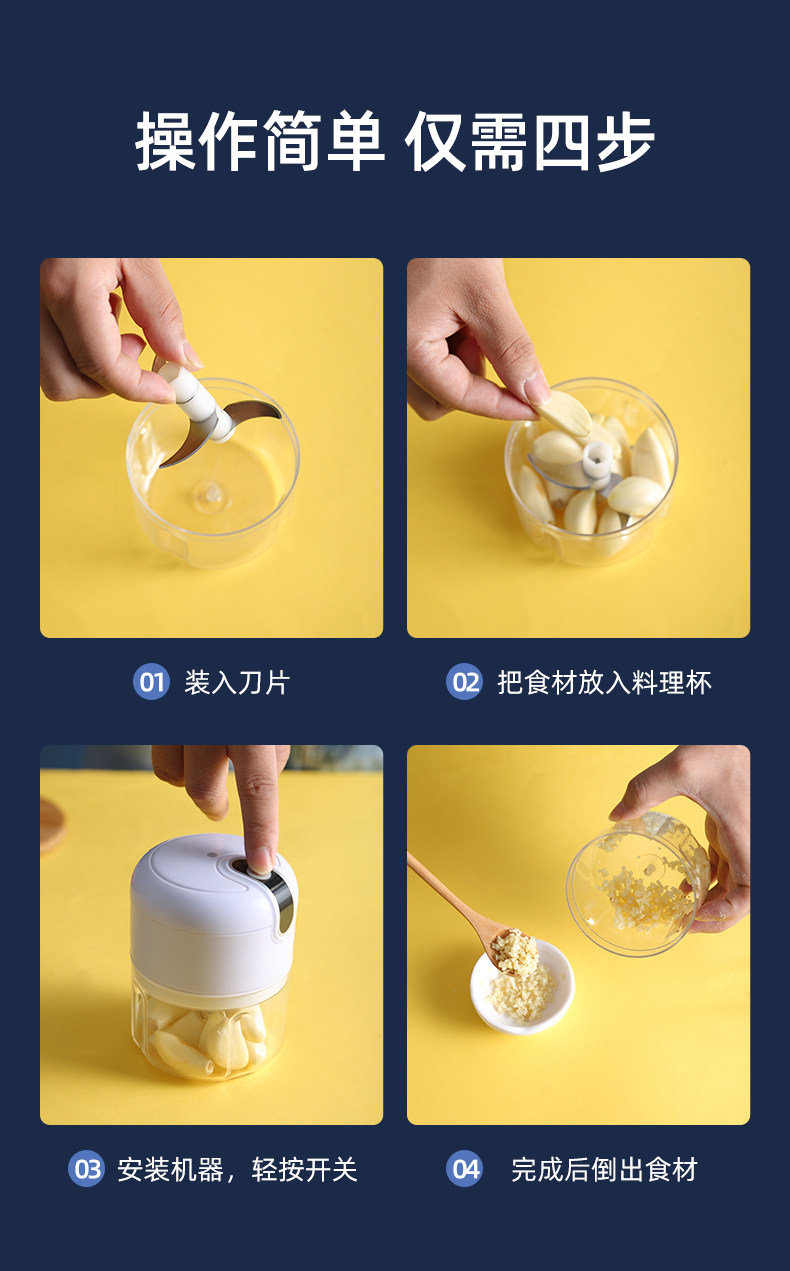 操作简单 仅需四步

01 装入刀片

02 把食材放入料理杯

03 安装机器，轻按开关

04 完成后倒出食材