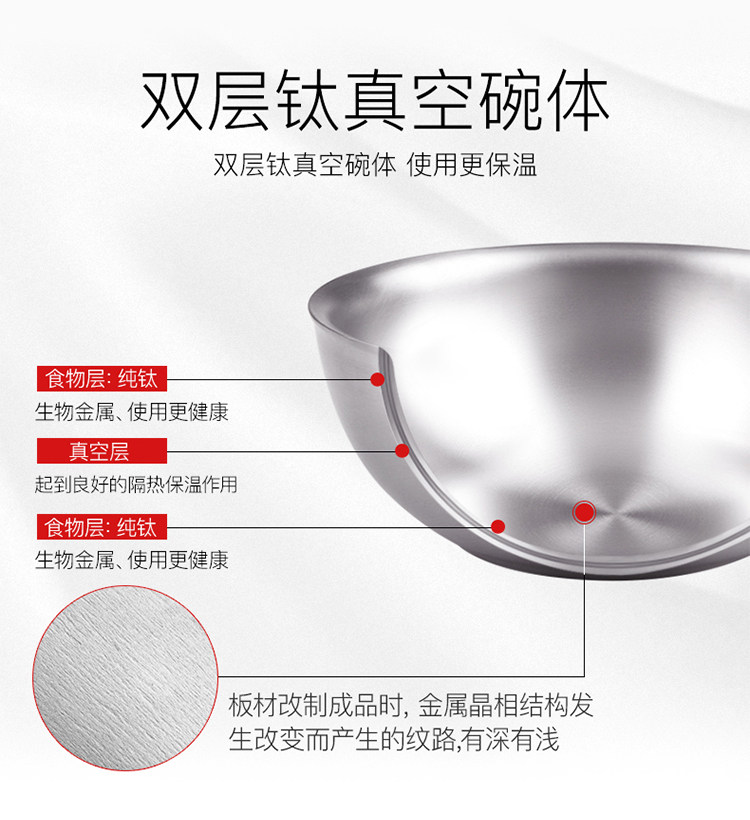 双层钛真空碗体

双层钛真空碗体 使用更保温

食物层: 纯钛
生物金属、使用更健康

真空层
起到良好的隔热保温作用

食物层: 纯钛
生物金属、使用更健康

板材改制成品时, 金属晶相结构发生改变而产生的纹路,有深有浅