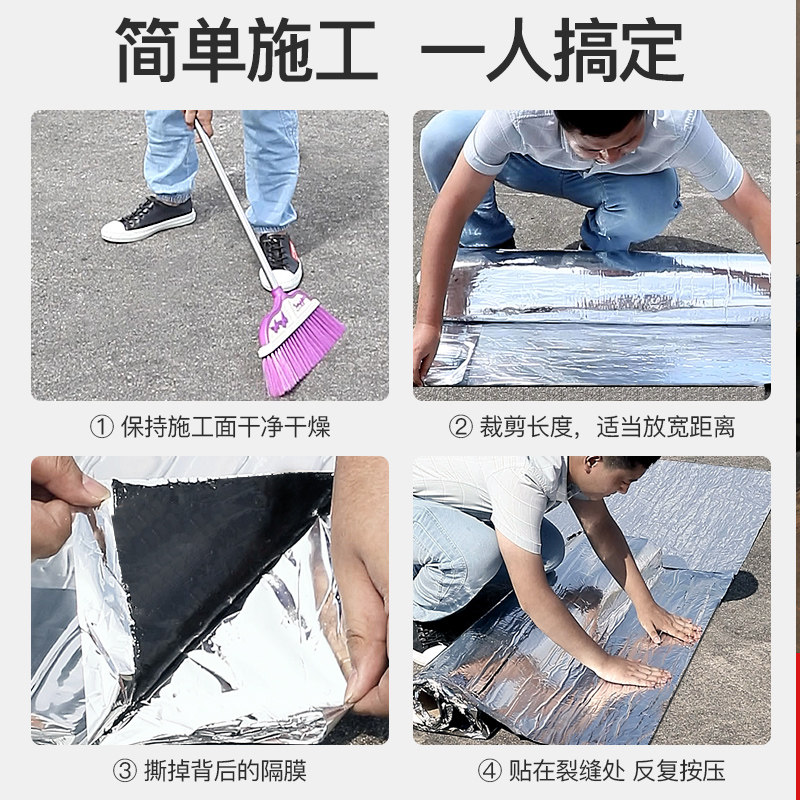 简单施工 一人搞定

① 保持施工面干净干燥

② 裁剪长度，适当放宽距离

③ 撕掉背后的隔膜

④ 贴在裂缝处 反复按压