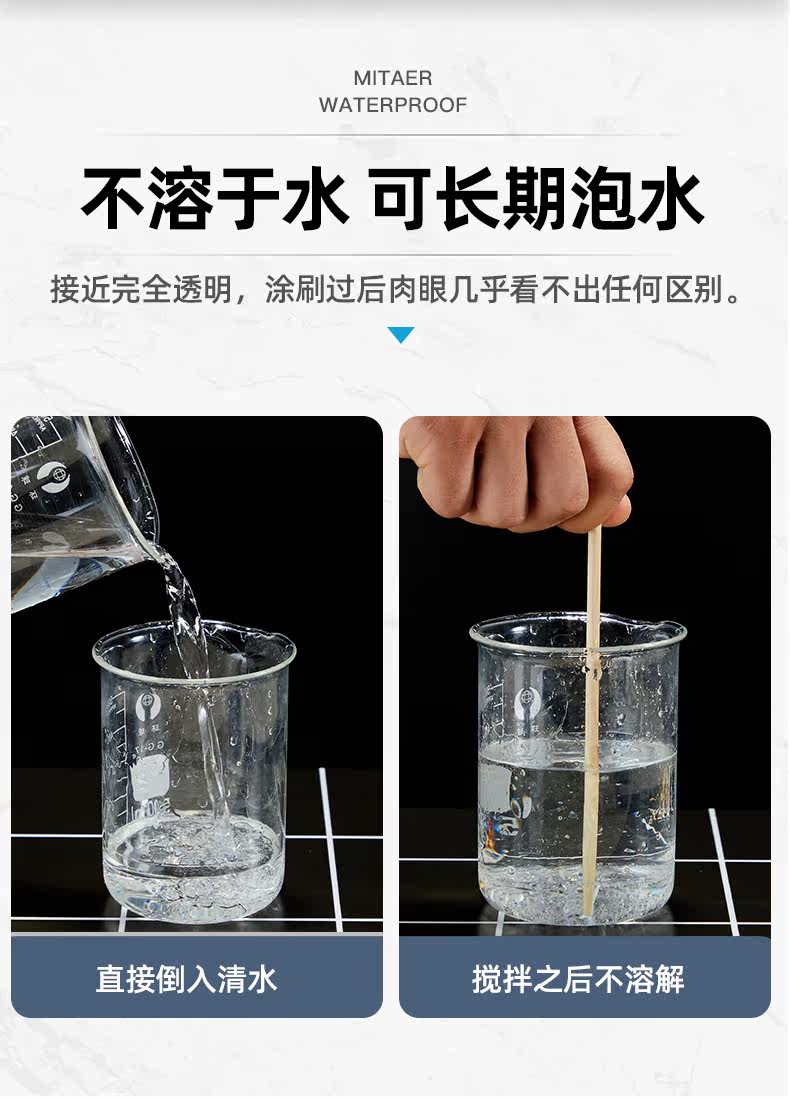 MITAER
WATERPROOF

不溶于水 可长期泡水

接近完全透明，涂刷过后肉眼几乎看不出任何区别。

直接倒入清水

搅拌之后不溶解