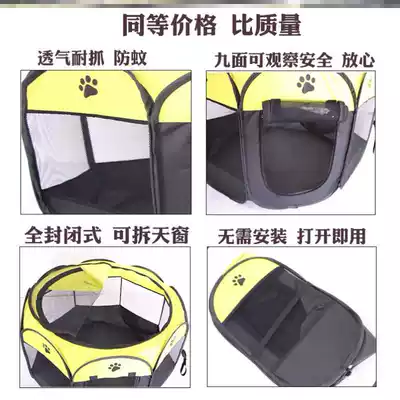 同等价格 比质量

透气耐抓 防蚊

九面可观察安全 放心

全封闭式 可拆天窗

无需安装 打开即用