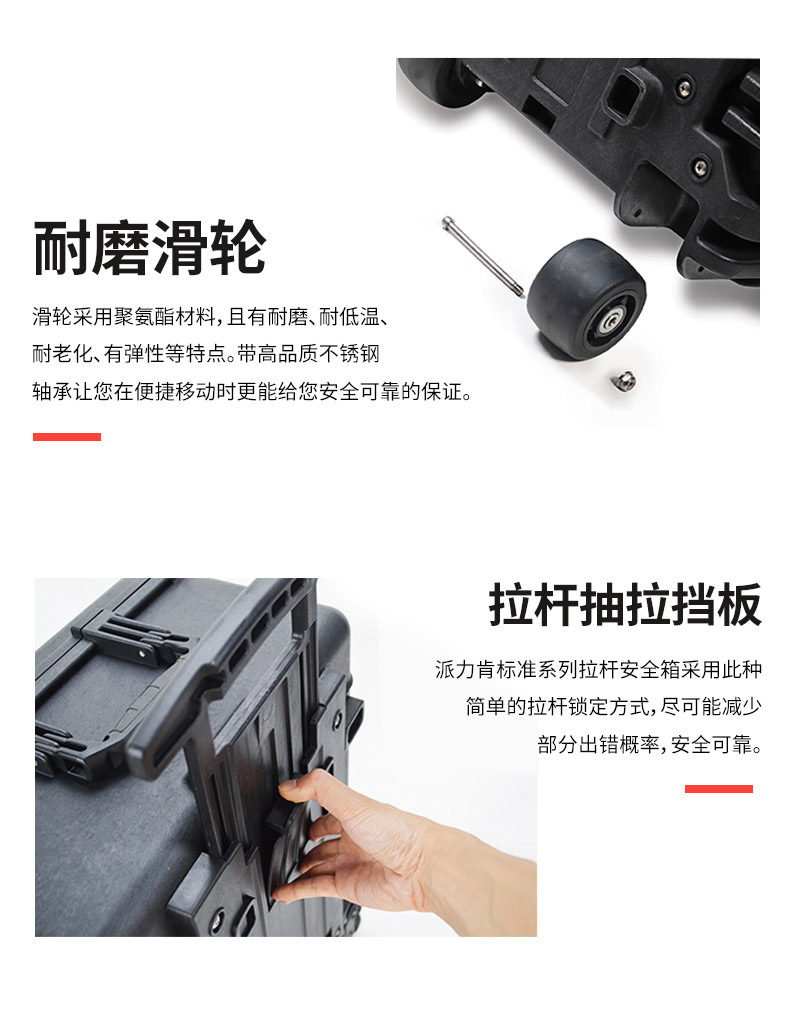 耐磨滑轮

滑轮采用聚氨酯材料，且有耐磨、耐低温、耐老化、有弹性等特点。带高品质不锈钢轴承让您在便捷移动时更能给您安全可靠的保证。

拉杆抽拉挡板

派力肯标准系列拉杆安全箱采用此种简单的拉杆锁定方式，尽可能减少部分出错概率，安全可靠。