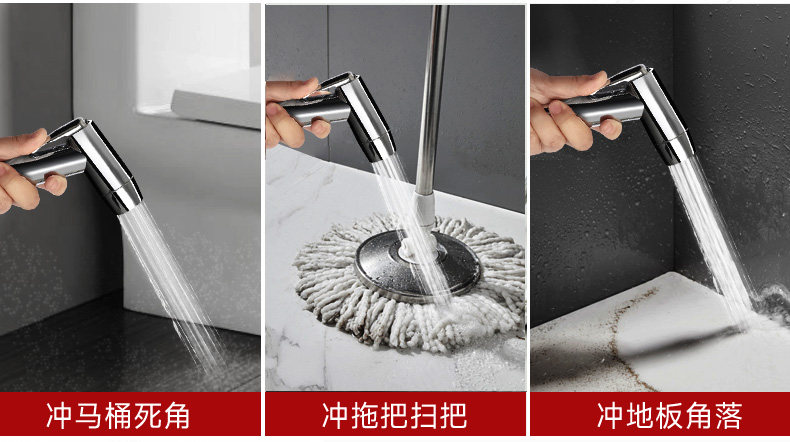 冲马桶死角

冲拖把扫把

冲地板角落