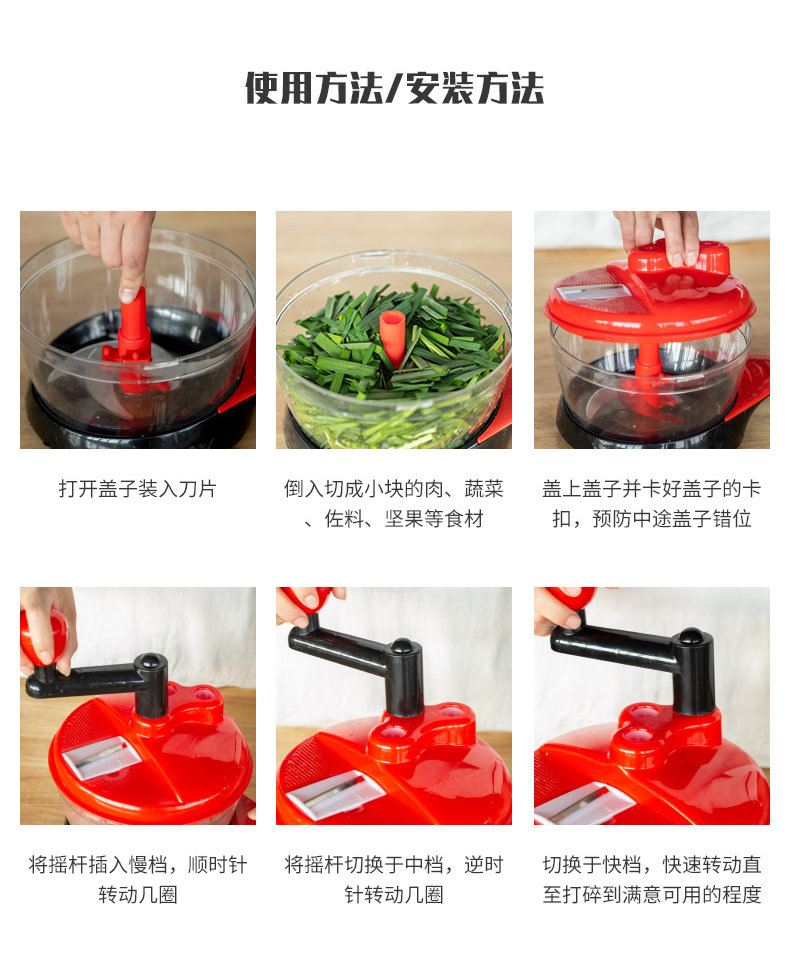 使用方法/安装方法

打开盖子装入刀片

倒入切成小块的肉、蔬菜、佐料、坚果等食材

盖上盖子并卡好盖子的卡扣，预防中途盖子错位

将摇杆插入慢档，顺时针转动几圈

将摇杆切换于中档，逆时针转动几圈

切换于快档，快速转动直至打碎到满意可用的程度