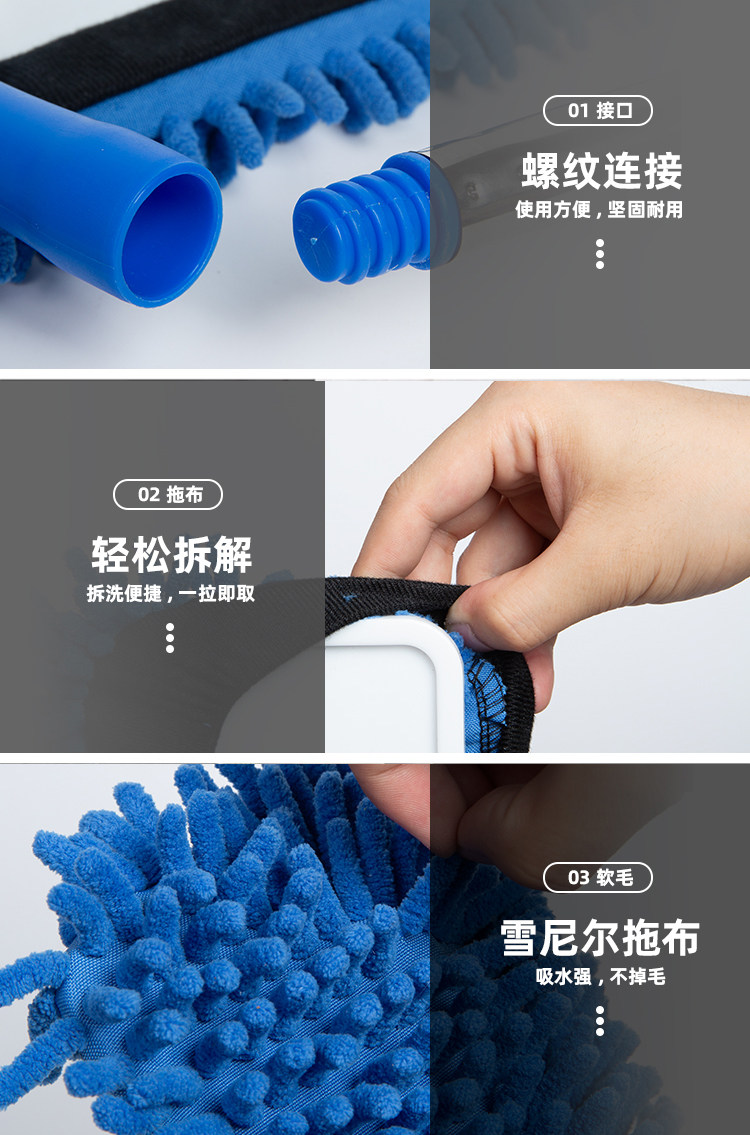 01 接口

螺纹连接

使用方便，坚固耐用

02 拖布

轻松拆解

拆洗便捷，一拉即取

03 软毛

雪尼尔拖布

吸水强，不掉毛