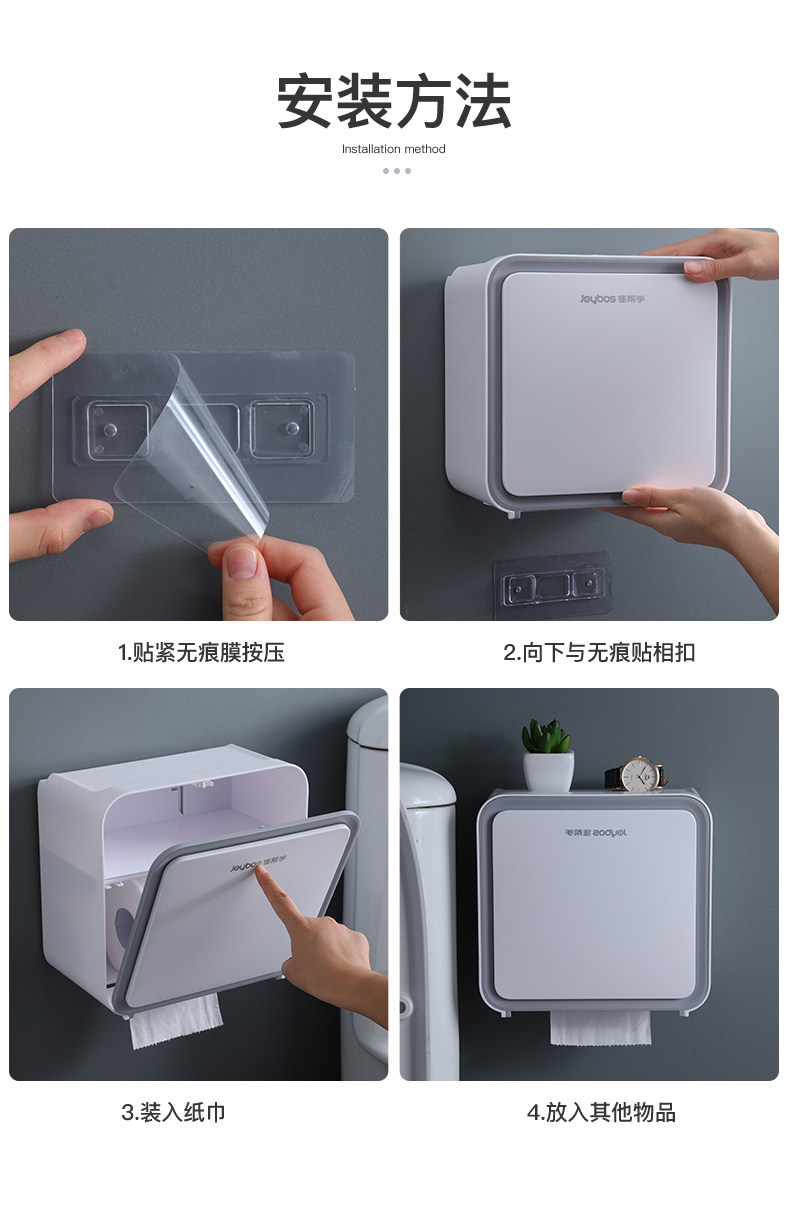 安装方法
Installation method

Joybos 佳帮手

1.贴紧无痕膜按压

2.向下与无痕贴相扣

Joybos 佳帮手

Joybos 佳帮手

3.装入纸巾

4.放入其他物品