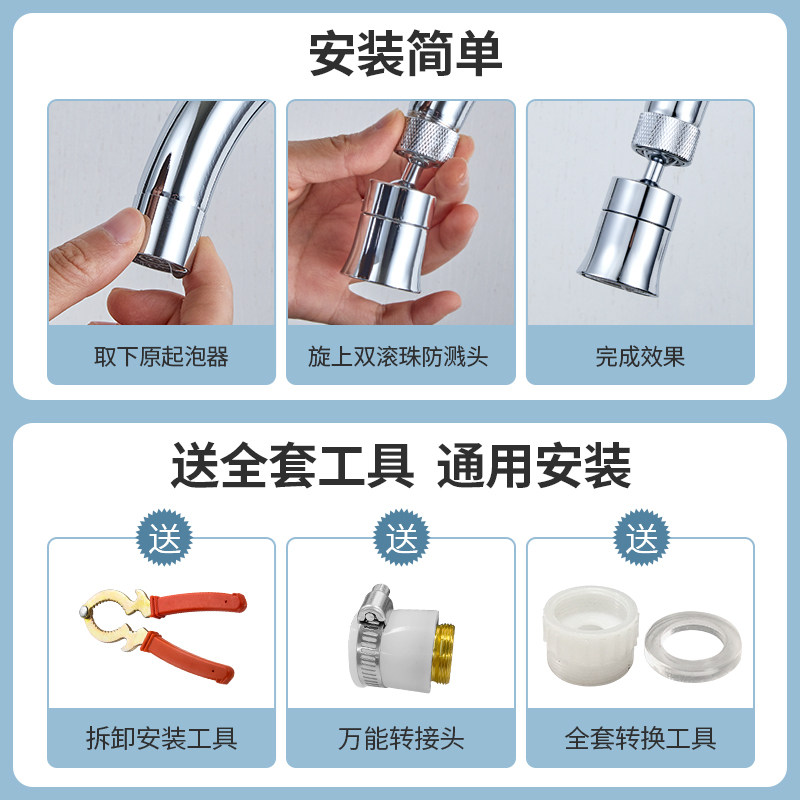 安装简单

取下原起泡器

旋上双滚珠防溅头

完成效果

送全套工具 通用安装

送

拆卸安装工具

送

万能转接头

送

全套转换工具