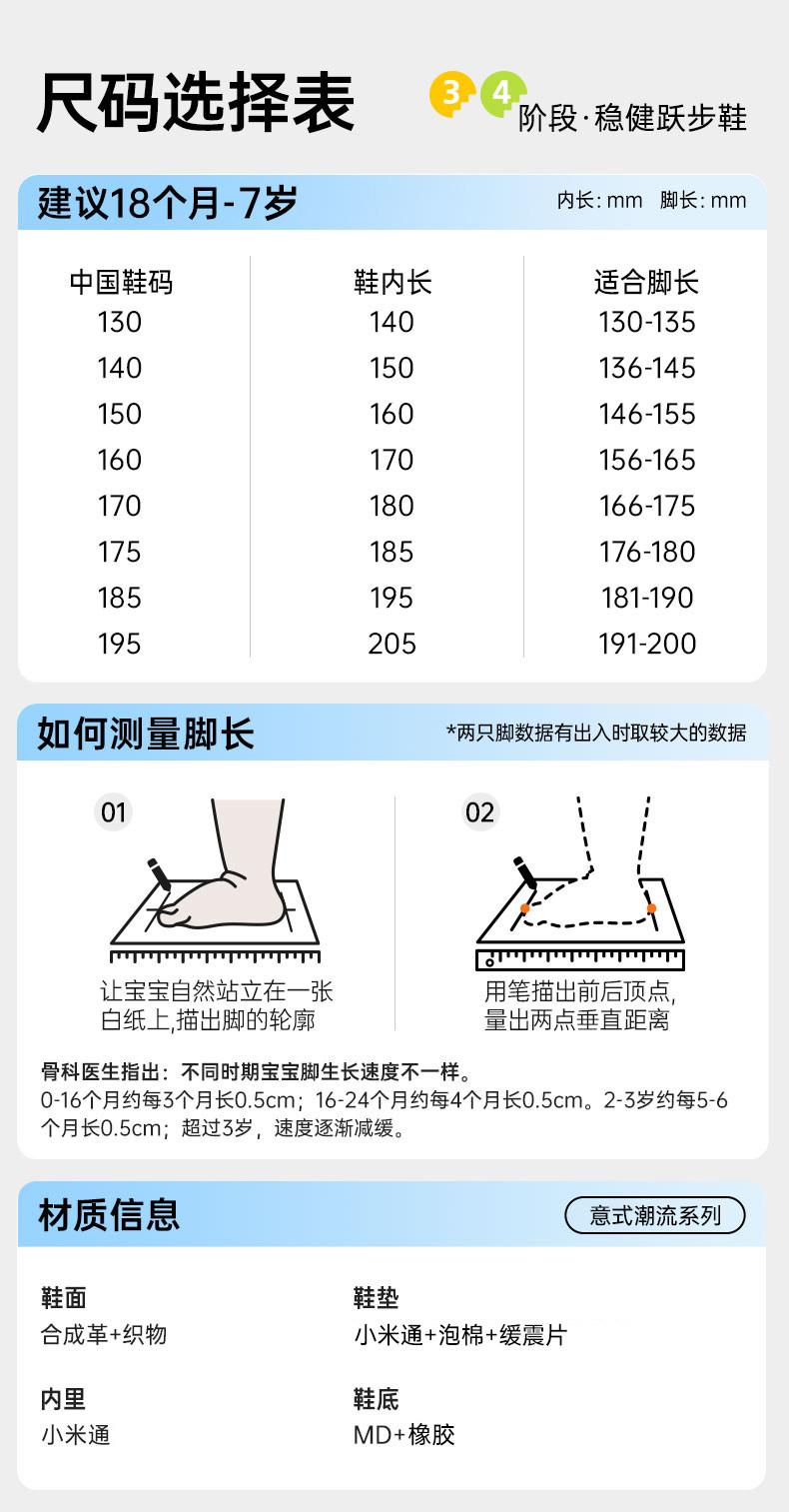 尺码选择表

3 4 阶段·稳健跃步鞋

建议18个月-7岁

内长: mm 脚长: mm

| 中国鞋码 | 鞋内长 | 适合脚长 |
|---|---|---|
| 130 | 140 | 130-135 |
| 140 | 150 | 136-145 |
| 150 | 160 | 146-155 |
| 160 | 170 | 156-165 |
| 170 | 180 | 166-175 |
| 175 | 185 | 176-180 |
| 185 | 195 | 181-190 |
| 195 | 205 | 191-200 |

如何测量脚长

*两只脚数据有出入时取较大的数据

01

让宝宝自然站立在一张白纸上,描出脚的轮廓

02

用笔描出前后顶点,量出两点垂直距离

骨科医生指出：不同时期宝宝脚生长速度不一样。
0-16个月约每3个月长0.5cm；16-24个月约每4个月长0.5cm。2-3岁约每5-6个月长0.5cm；超过3岁，速度逐渐减缓。

材质信息

意式潮流系列

鞋面
合成革+织物

鞋垫
小米通+泡棉+缓震片

内里
小米通

鞋底
MD+橡胶