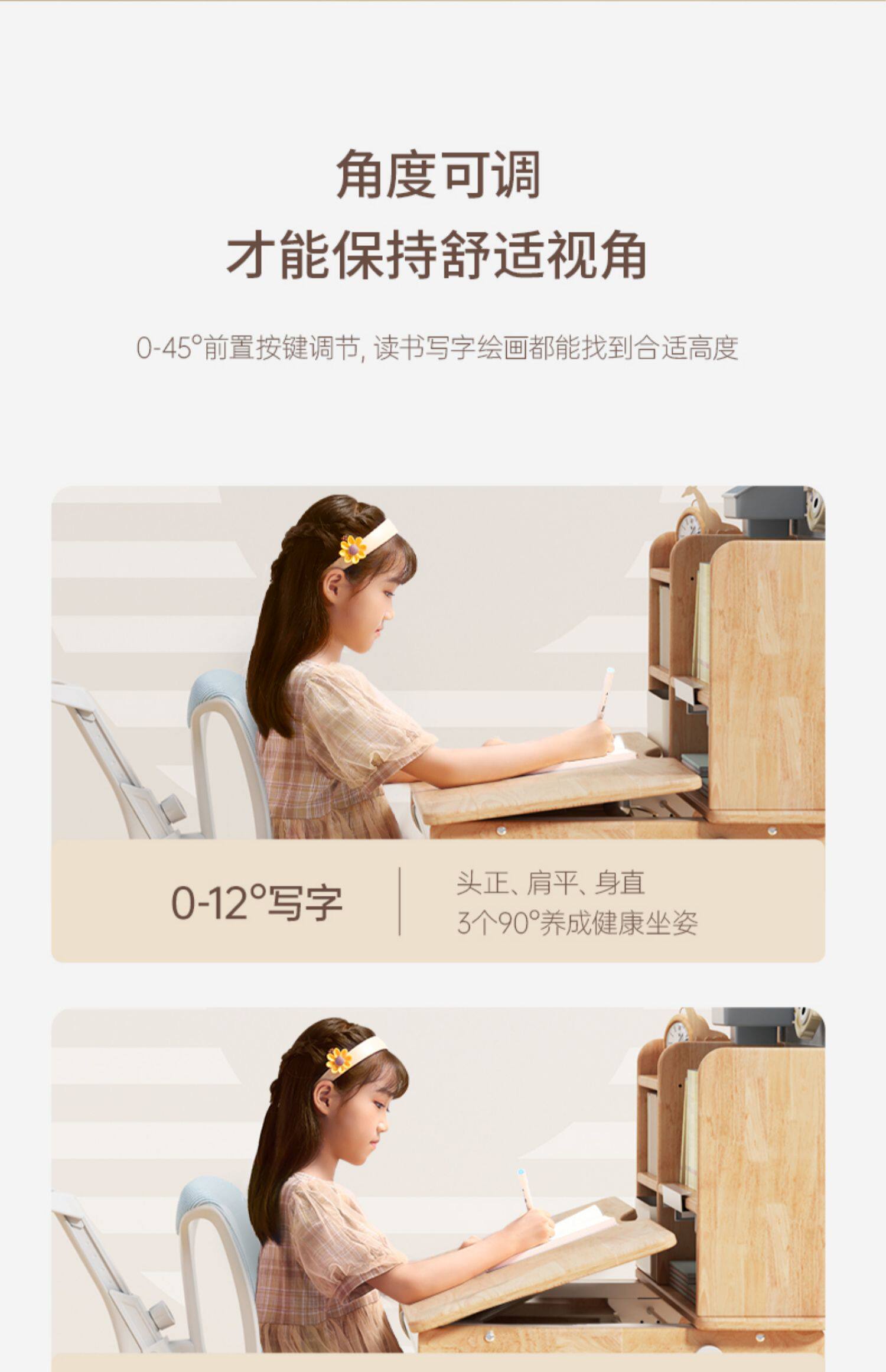 角度可调
才能保持舒适视角

0-45°前置按键调节, 读书写字绘画都能找到合适高度

0-12°写字

头正、肩平、身直
3个90°养成健康坐姿