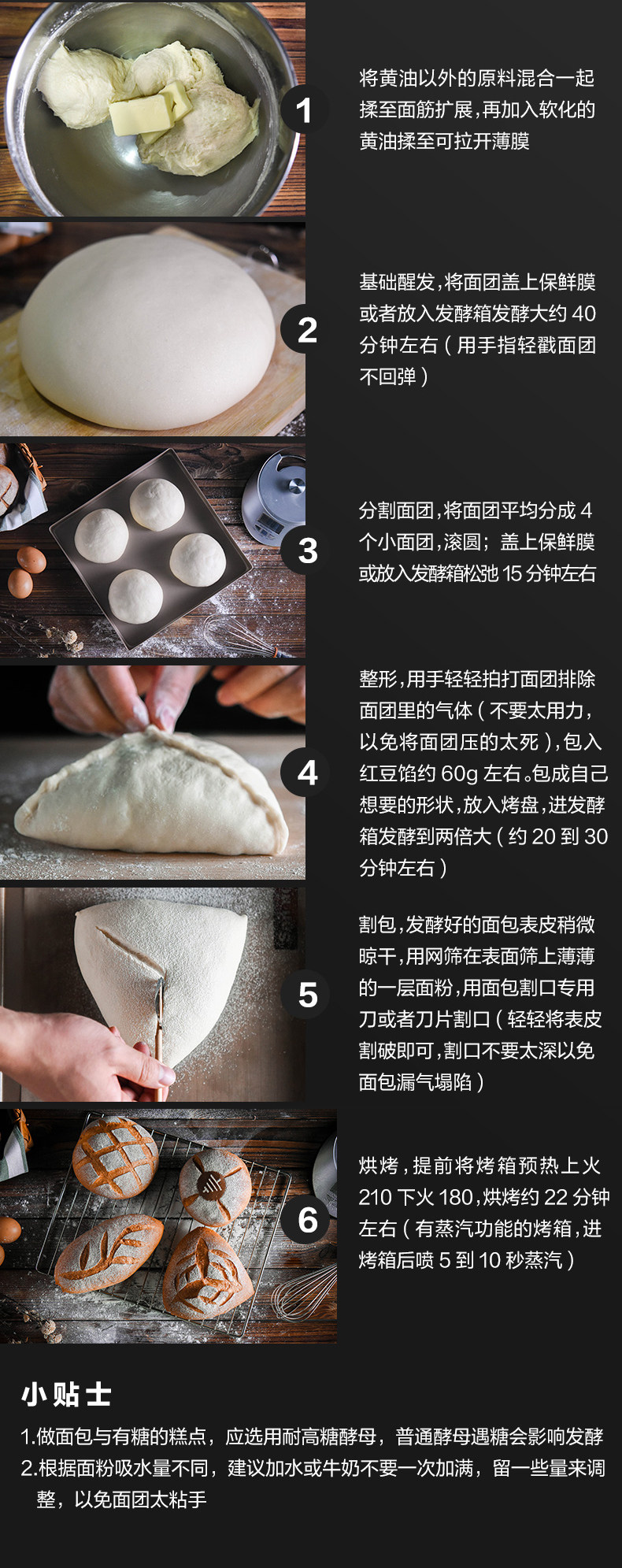 1

将黄油以外的原料混合一起揉至面筋扩展，再加入软化的黄油揉至可拉开薄膜

2

基础醒发，将面团盖上保鲜膜或者放入发酵箱发酵大约 40 分钟左右（用手指轻戳面团不回弹）

3

分割面团，将面团平均分成 4 个小面团，滚圆；盖上保鲜膜或放入发酵箱松弛 15 分钟左右

4

整形，用手轻轻拍打面团排除面团里的气体（不要太用力，以免将面团压的太死），包入红豆馅约 60g 左右。包成自己想要的形状，放入烤盘，进发酵箱发酵到两倍大（约 20 到 30 分钟左右）

5

割包，发酵好的面包表皮稍微晾干，用网筛在表面筛上薄薄的一层面粉，用面包割口专用刀或者刀片割口（轻轻将表皮割破即可，割口不要太深以免面包漏气塌陷）

6

烘烤，提前将烤箱预热上火 210 下火 180，烘烤约 22 分钟左右（有蒸汽功能的烤箱，进烤箱后喷 5 到 10 秒蒸汽）

小贴士

1.做面包与有糖的糕点，应选用耐高糖酵母，普通酵母遇糖会影响发酵
2.根据面粉吸水量不同，建议加水或牛奶不要一次加满，留一些量来调整，以免面团太粘手