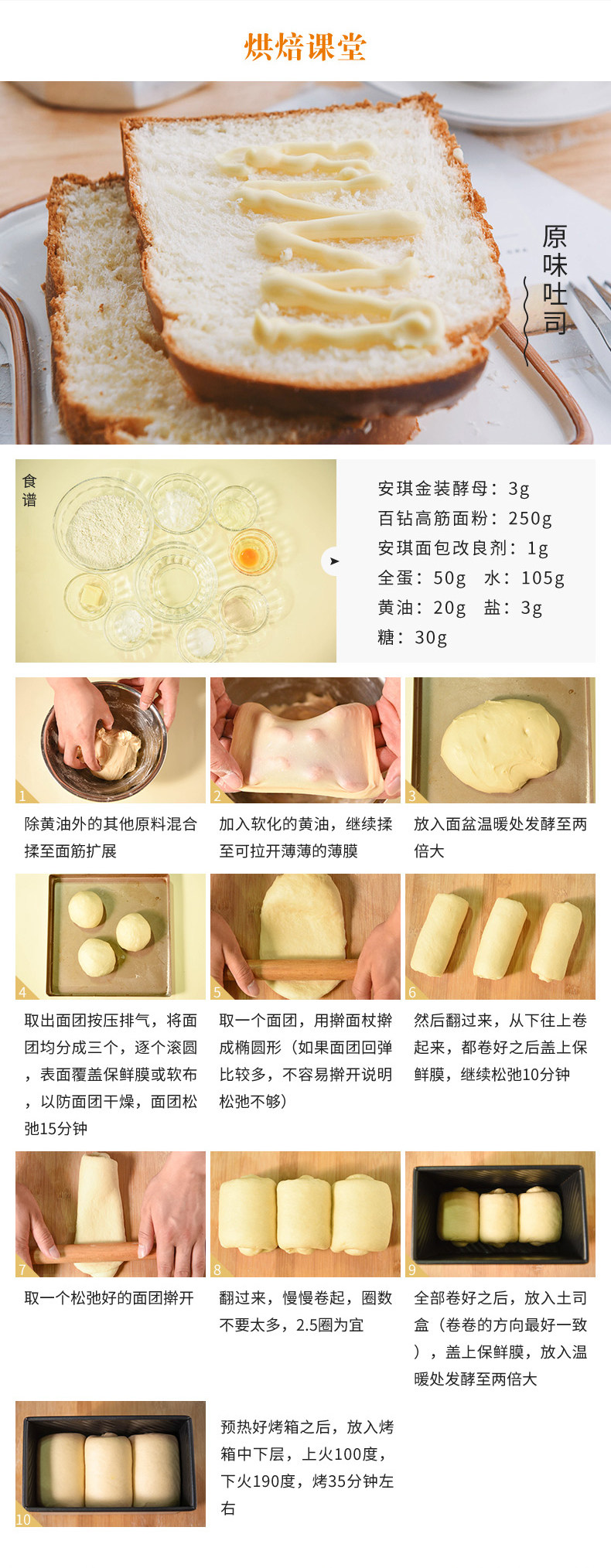 烘焙课堂

原味吐司

食谱

安琪金装酵母：3g
百钻高筋面粉：250g
安琪面包改良剂：1g
全蛋：50g 水：105g
黄油：20g 盐：3g
糖：30g

1
除黄油外的其他原料混合揉至面筋扩展

2
加入软化的黄油，继续揉至可拉开薄薄的薄膜

3
放入面盆温暖处发酵至两倍大

4
取出面团按压排气，将面团均分成三个，逐个滚圆，表面覆盖保鲜膜或软布，以防面团干燥，面团松弛15分钟

5
取一个面团，用擀面杖擀成椭圆形（如果面团回弹比较多，不容易擀开说明松弛不够）

6
然后翻过来，从下往上卷起来，都卷好之后盖上保鲜膜，继续松弛10分钟

7
取一个松弛好的面团擀开

8
翻过来，慢慢卷起，圈数不要太多，2.5圈为宜

9
全部卷好之后，放入土司盒（卷卷的方向最好一致），盖上保鲜膜，放入温暖处发酵至两倍大

10
预热好烤箱之后，放入烤箱中下层，上火100度，下火190度，烤35分钟左右