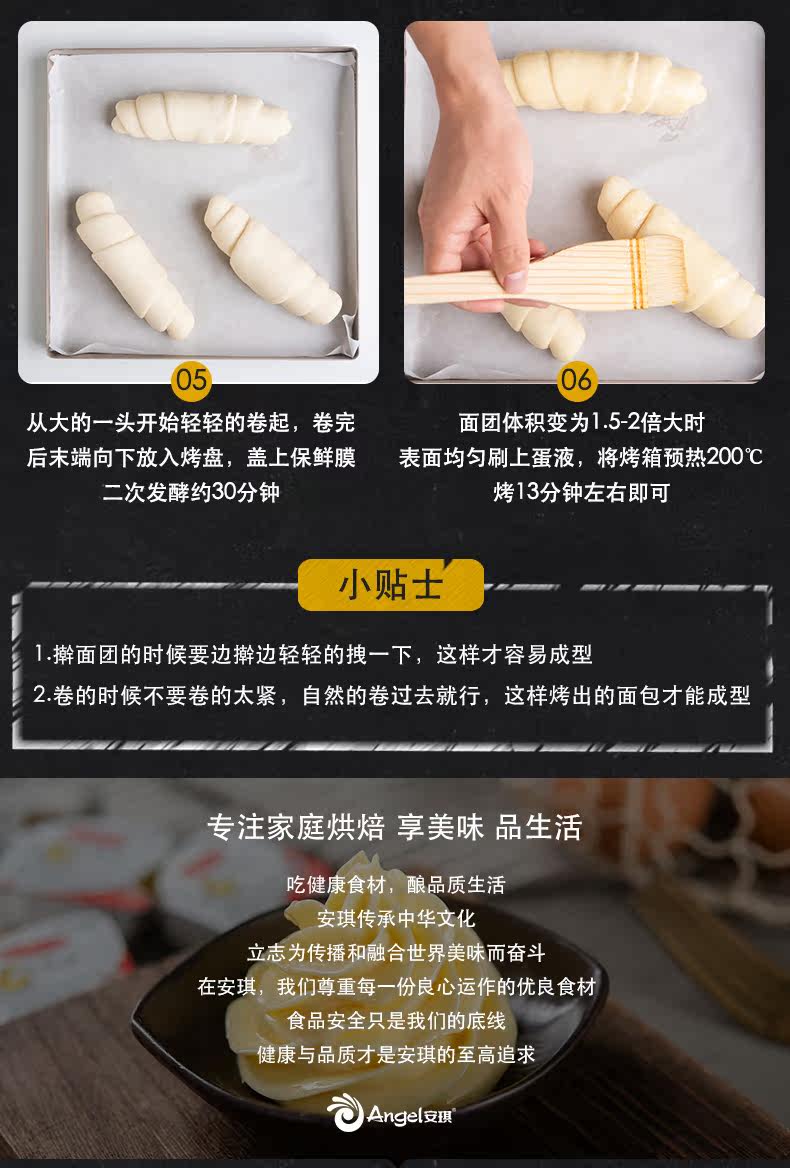 05

从大的一头开始轻轻的卷起，卷完后末端向下放入烤盘，盖上保鲜膜二次发酵约30分钟

06

面团体积变为1.5-2倍大时表面均匀刷上蛋液，将烤箱预热200℃烤13分钟左右即可

小贴士

1.擀面团的时候要边擀边轻轻的拽一下，这样才容易成型

2.卷的时候不要卷的太紧，自然的卷过去就行，这样烤出的面包才能成型

专注家庭烘焙 享美味 品生活

吃健康食材，酿品质生活
安琪传承中华文化
立志为传播和融合世界美味而奋斗
在安琪，我们尊重每一份良心运作的优良食材
食品安全只是我们的底线
健康与品质才是安琪的至高追求

Angel安琪