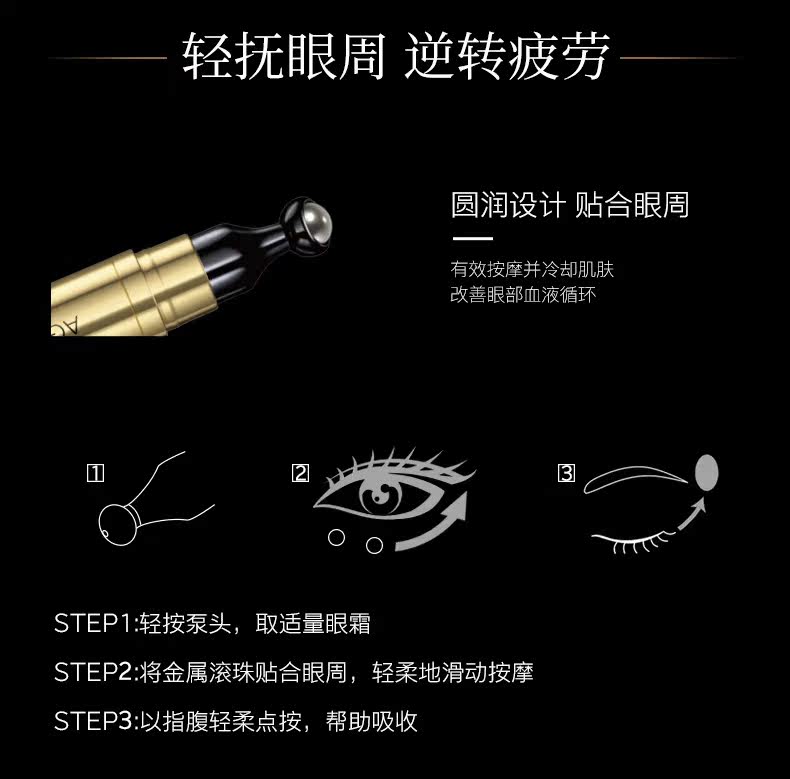 轻抚眼周 逆转疲劳

圆润设计 贴合眼周

有效按摩并冷却肌肤
改善眼部血液循环

1

2

3

STEP1:轻按泵头，取适量眼霜

STEP2:将金属滚珠贴合眼周，轻柔地滑动按摩

STEP3:以指腹轻柔点按，帮助吸收