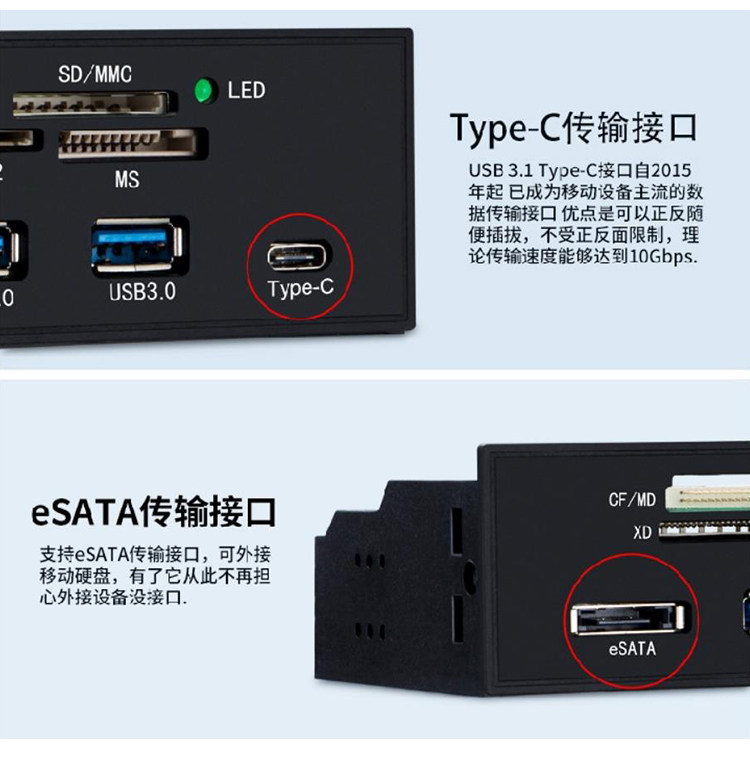 SD/MMC
LED
2
MS
.0
USB3.0
Type-C

Type-C传输接口

USB 3.1 Type-C接口自2015年起 已成为移动设备主流的数据传输接口 优点是可以正反随便插拔，不受正反面限制，理论传输速度能够达到10Gbps.

eSATA传输接口

支持eSATA传输接口，可外接移动硬盘，有了它从此不再担心外接设备没接口.

CF/MD
XD
eSATA