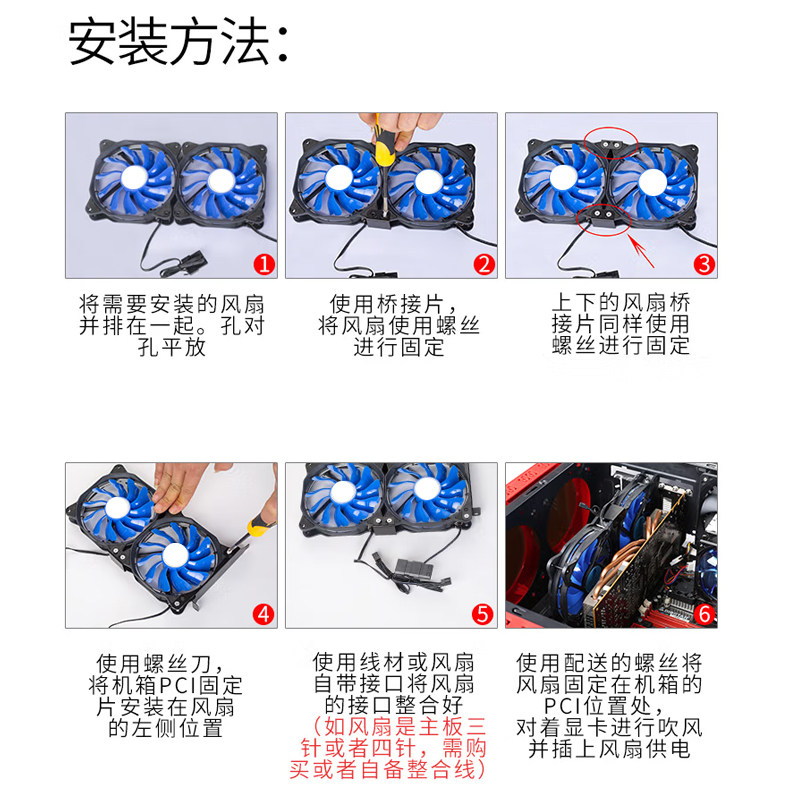 安装方法:

1
将需要安装的风扇并排在一起。孔对孔平放

2
使用桥接片，将风扇使用螺丝进行固定

3
上下的风扇桥接片同样使用螺丝进行固定

4
使用螺丝刀，将机箱PCI固定片安装在风扇的左侧位置

5
使用线材或风扇自带接口将风扇的接口整合好
（如风扇是主板三针或者四针，需购买或者自备整合线）

6
使用配送的螺丝将风扇固定在机箱的PCI位置处，对着显卡进行吹风并插上风扇供电