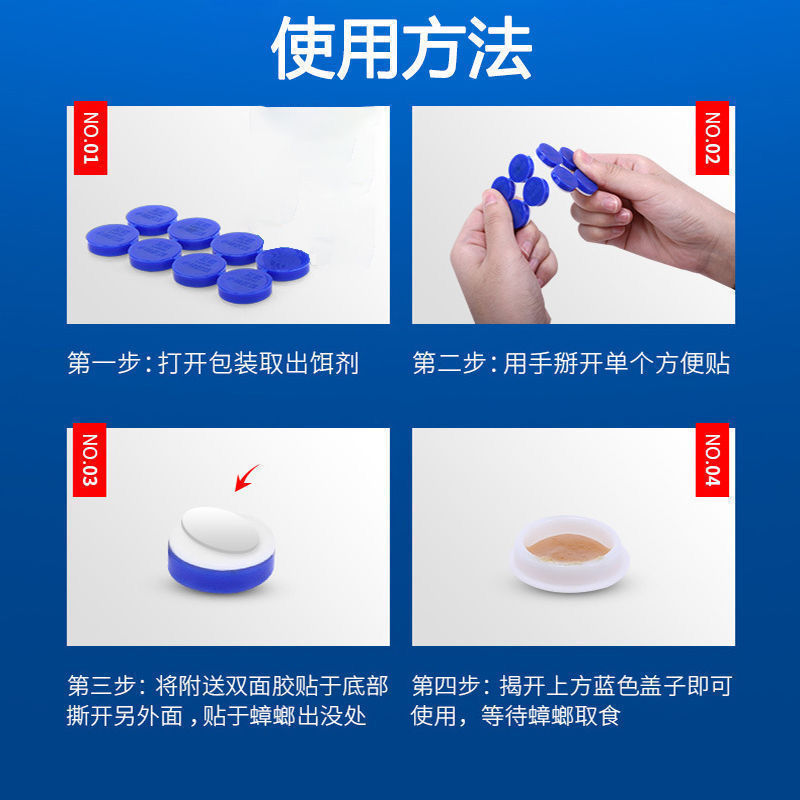 使用方法

NO.01

第一步：打开包装取出饵剂

NO.02

第二步：用手掰开单个方便贴

NO.03

第三步：将附送双面胶贴于底部撕开另外面，贴于蟑螂出没处

NO.04

第四步：揭开上方蓝色盖子即可使用，等待蟑螂取食