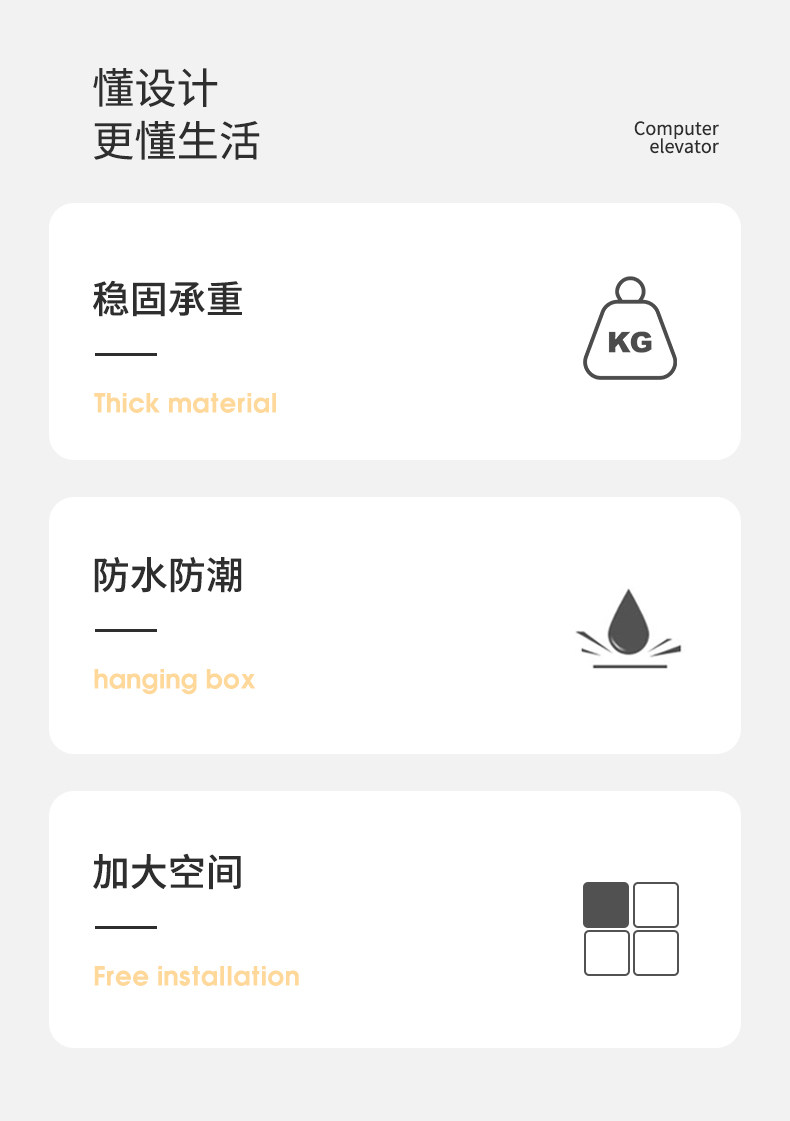 懂设计
更懂生活

Computer
elevator

稳固承重

Thick material

KG

防水防潮

hanging box

加大空间

Free installation