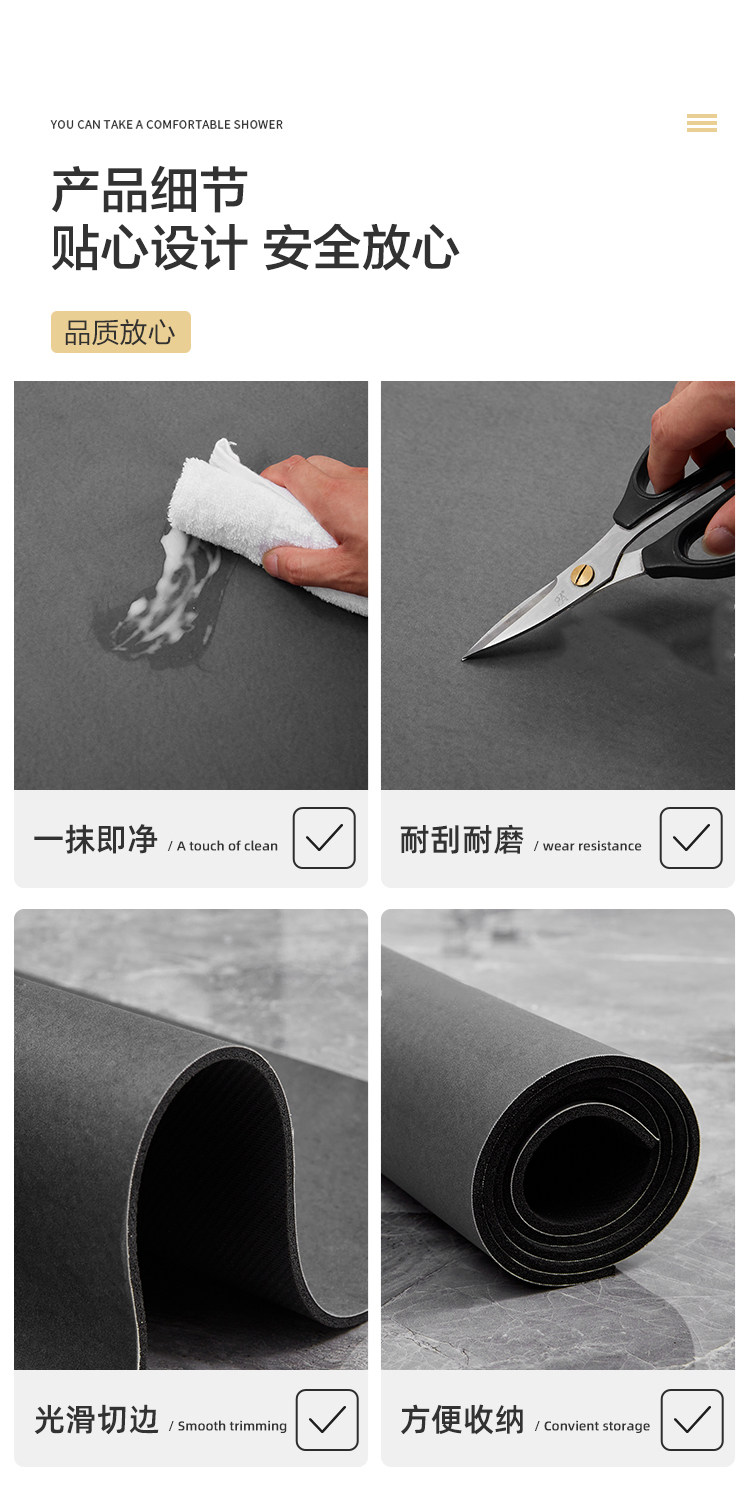 YOU CAN TAKE A COMFORTABLE SHOWER

产品细节
贴心设计 安全放心

品质放心

一抹即净 / A touch of clean

耐刮耐磨 / wear resistance

光滑切边 / Smooth trimming

方便收纳 / Convient storage