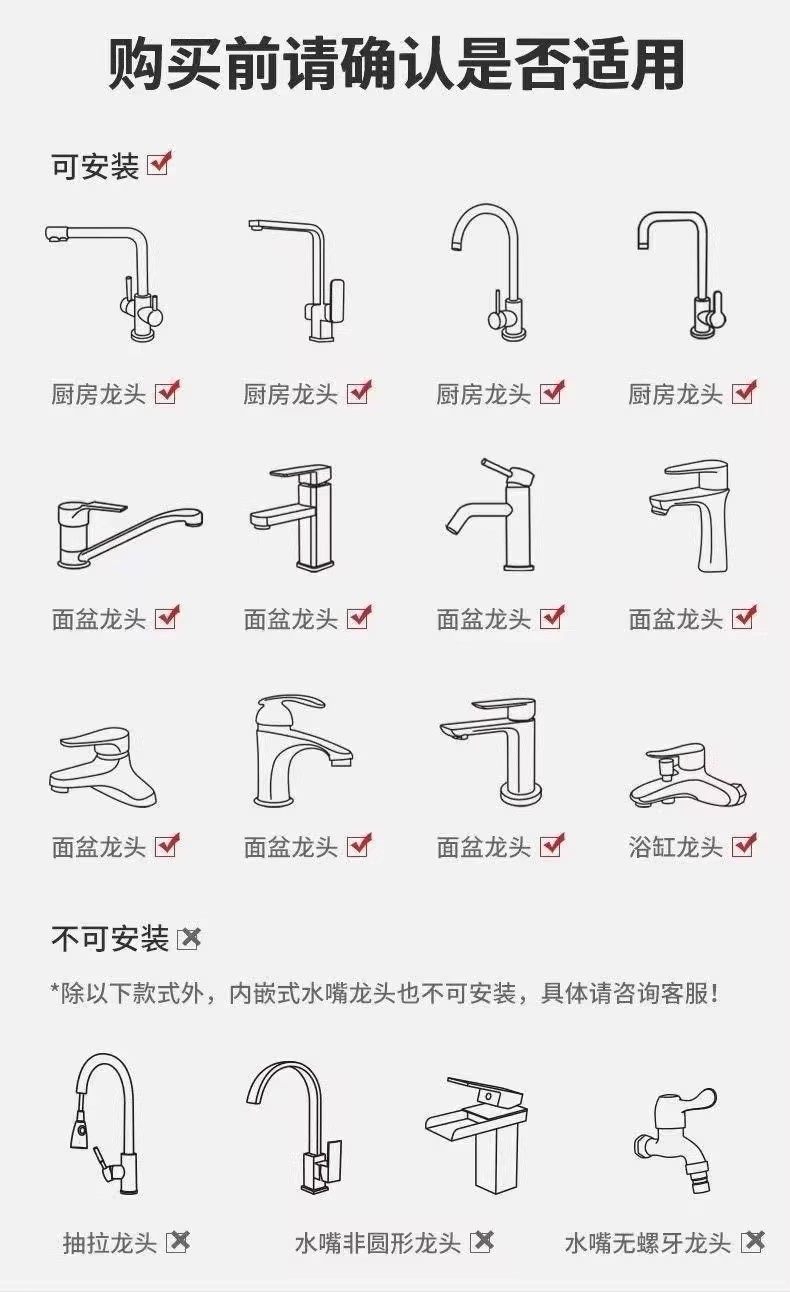 购买前请确认是否适用

可安装

厨房龙头

厨房龙头

厨房龙头

厨房龙头

面盆龙头

面盆龙头

面盆龙头

面盆龙头

面盆龙头

面盆龙头

面盆龙头

浴缸龙头

不可安装

*除以下款式外，内嵌式水嘴龙头也不可安装，具体请咨询客服！

抽拉龙头

水嘴非圆形龙头

水嘴无螺牙龙头