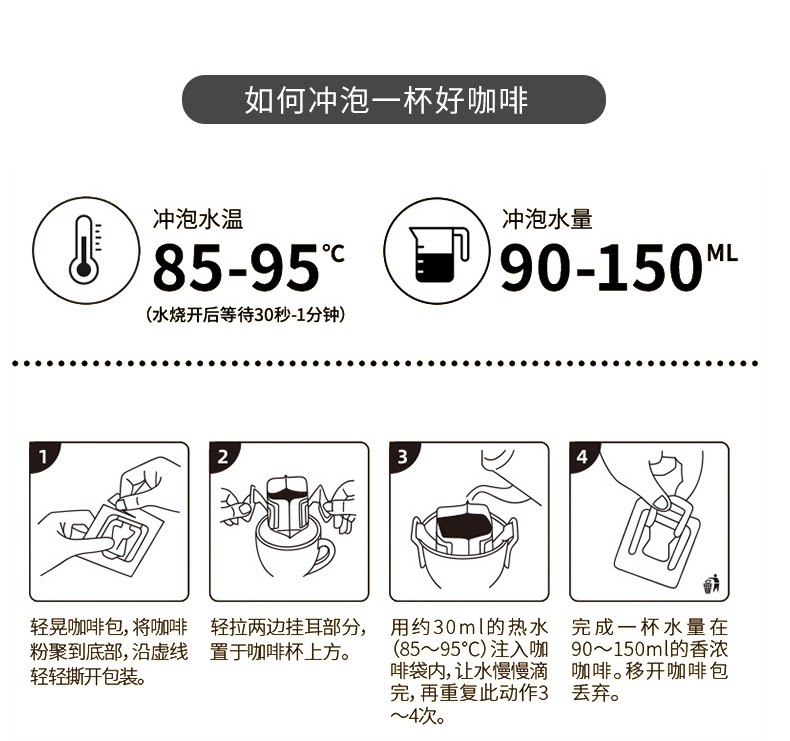 如何冲泡一杯好咖啡

冲泡水温
85-95℃
(水烧开后等待30秒-1分钟)

冲泡水量
90-150ML

1
轻晃咖啡包，将咖啡粉聚到底部，沿虚线轻轻撕开包装。

2
轻拉两边挂耳部分，置于咖啡杯上方。

3
用约30ml的热水(85～95℃)注入咖啡袋内，让水慢慢滴完，再重复此动作3～4次。

4
完成一杯水量在90～150ml的香浓咖啡。移开咖啡包丢弃。