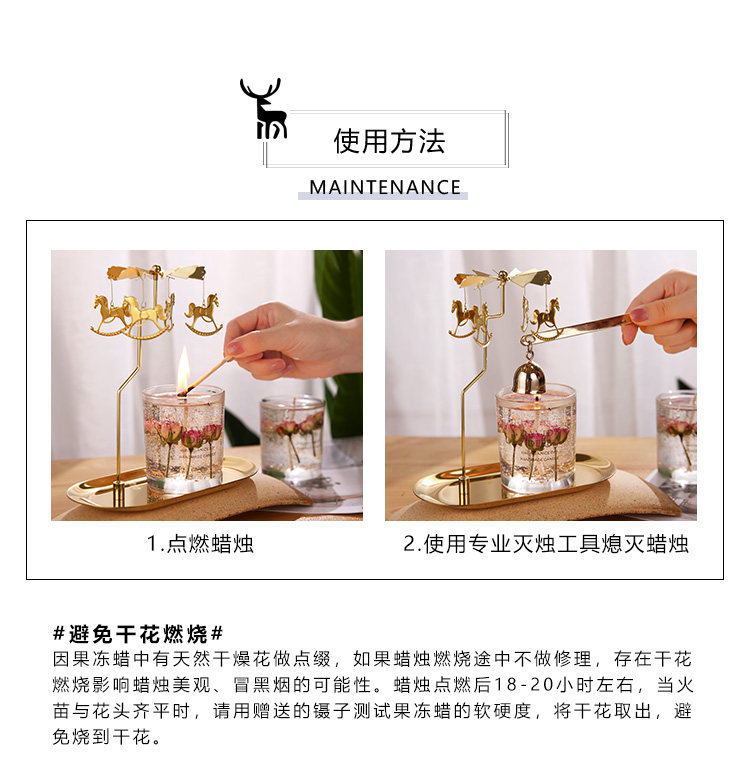 使用方法

MAINTENANCE

1.点燃蜡烛

2.使用专业灭烛工具熄灭蜡烛

#避免干花燃烧#
因果冻蜡中有天然干燥花做点缀，如果蜡烛燃烧途中不做修理，存在干花燃烧影响蜡烛美观、冒黑烟的可能性。蜡烛点燃后18-20小时左右，当火苗与花头齐平时，请用赠送的镊子测试果冻蜡的软硬度，将干花取出，避免烧到干花。