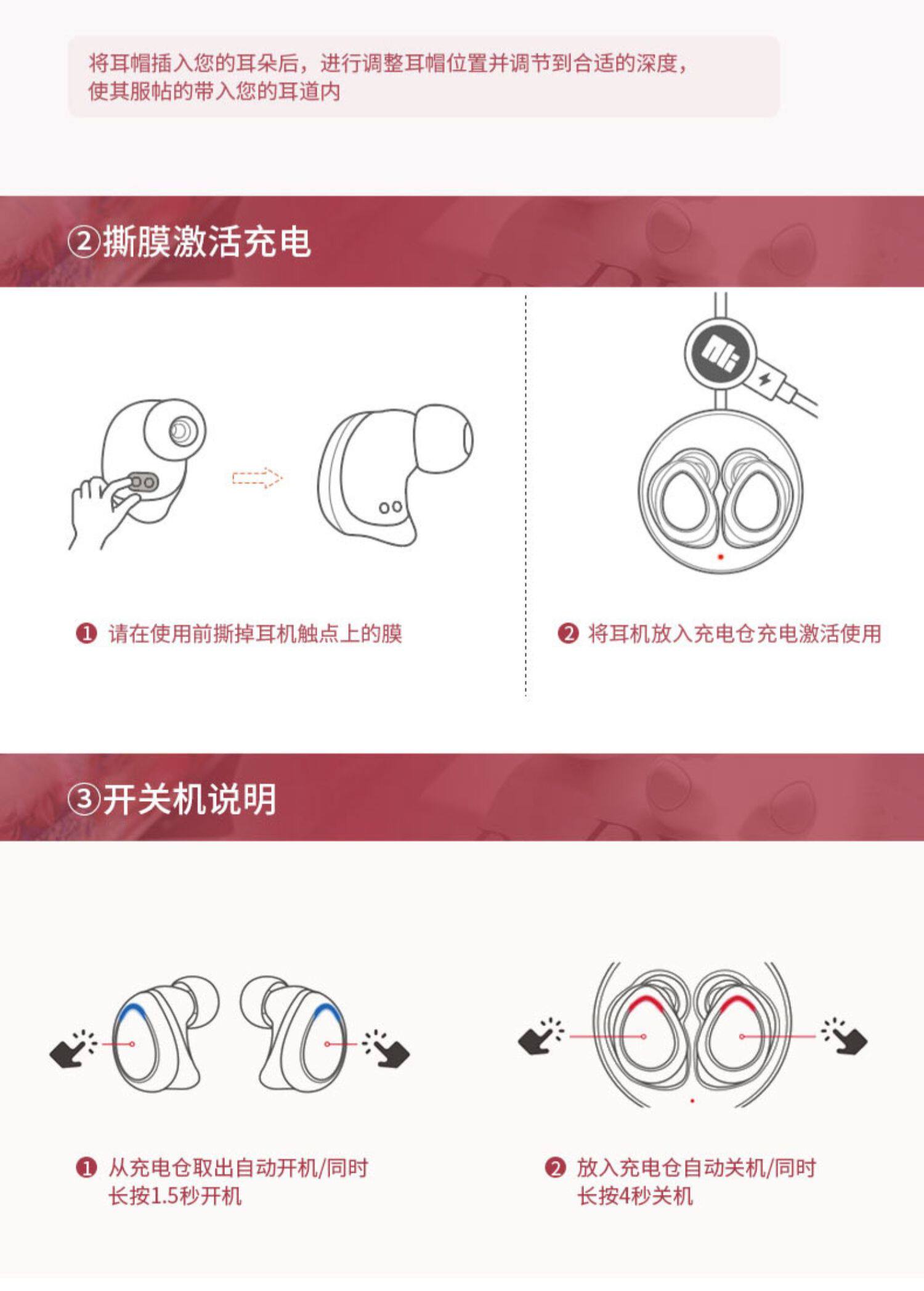 将耳帽插入您的耳朵后，进行调整耳帽位置并调节到合适的深度，使其服帖的带入您的耳道内

②撕膜激活充电

❶ 请在使用前撕掉耳机触点上的膜

❷ 将耳机放入充电仓充电激活使用

③开关机说明

❶ 从充电仓取出自动开机/同时长按1.5秒开机

❷ 放入充电仓自动关机/同时长按4秒关机