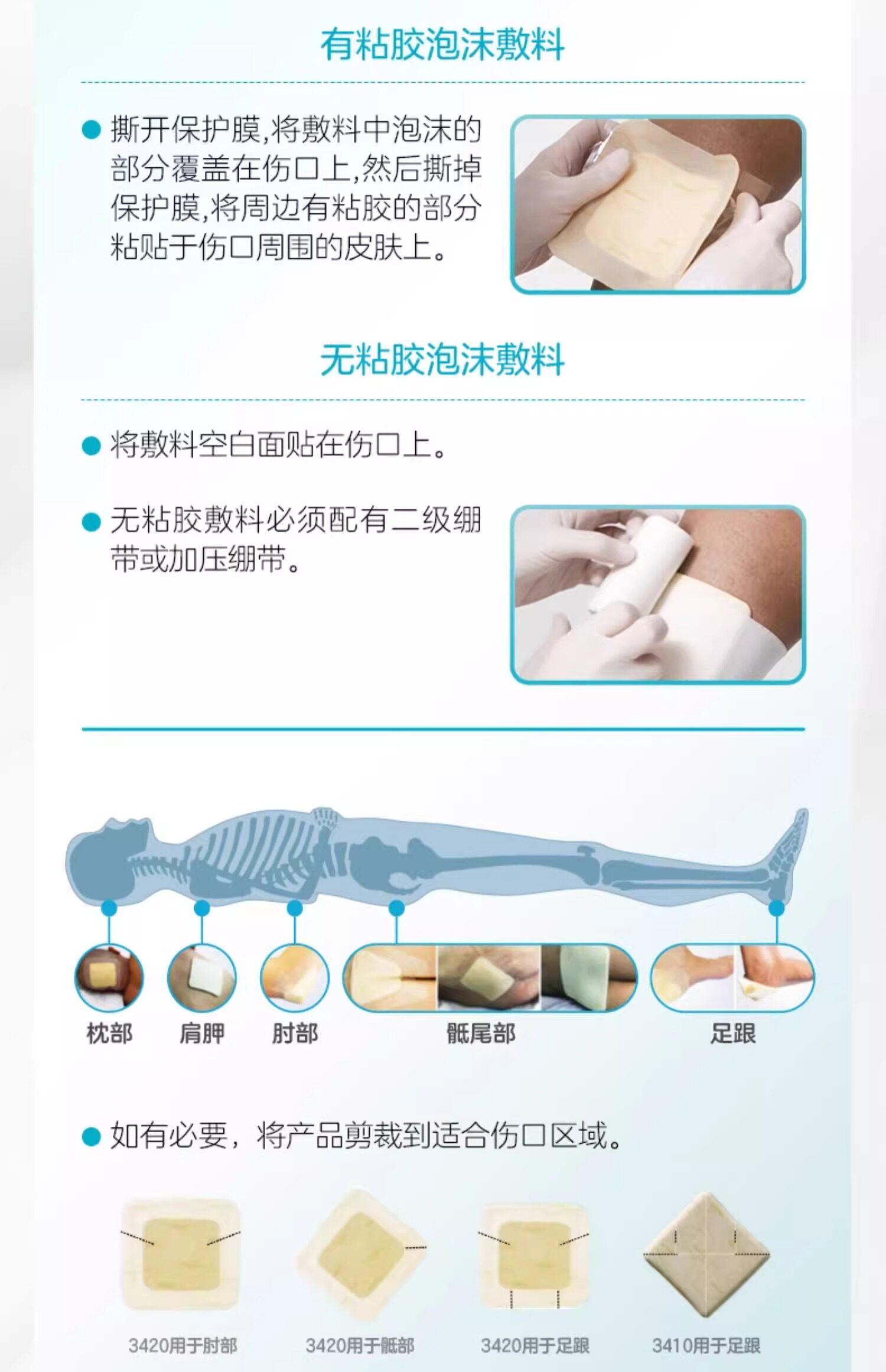 有粘胶泡沫敷料

撕开保护膜,将敷料中泡沫的部分覆盖在伤口上,然后撕掉保护膜,将周边有粘胶的部分粘贴于伤口周围的皮肤上。

无粘胶泡沫敷料

将敷料空白面贴在伤口上。

无粘胶敷料必须配有二级绷带或加压绷带。

枕部
肩胛
肘部
骶尾部
足跟

如有必要，将产品剪裁到适合伤口区域。

3420用于肘部
3420用于骶部
3420用于足跟
3410用于足跟