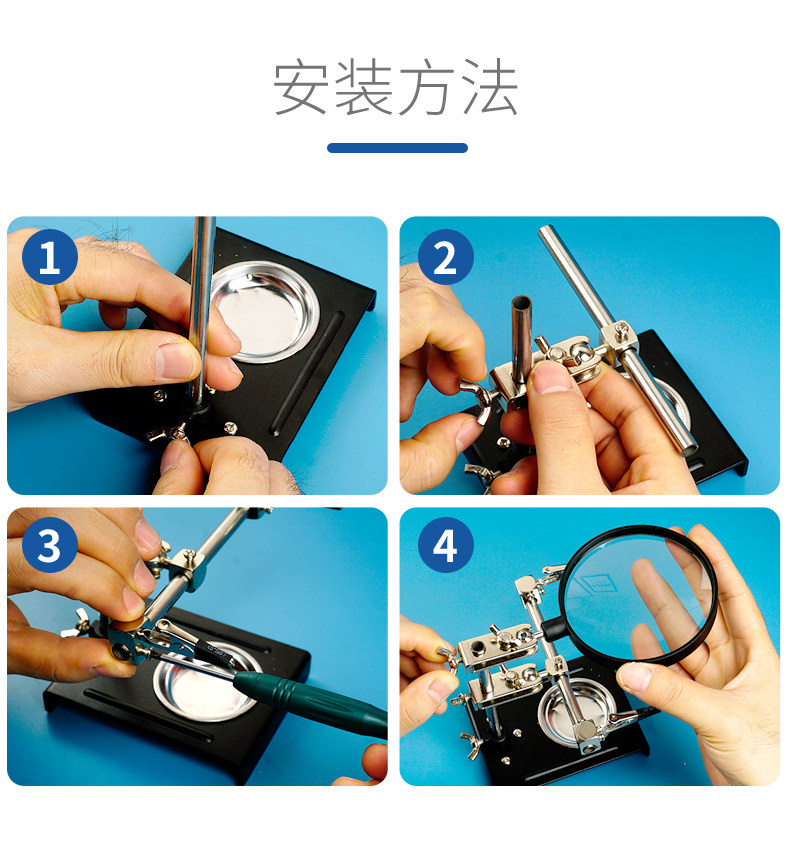 安装方法

1

2

3

4