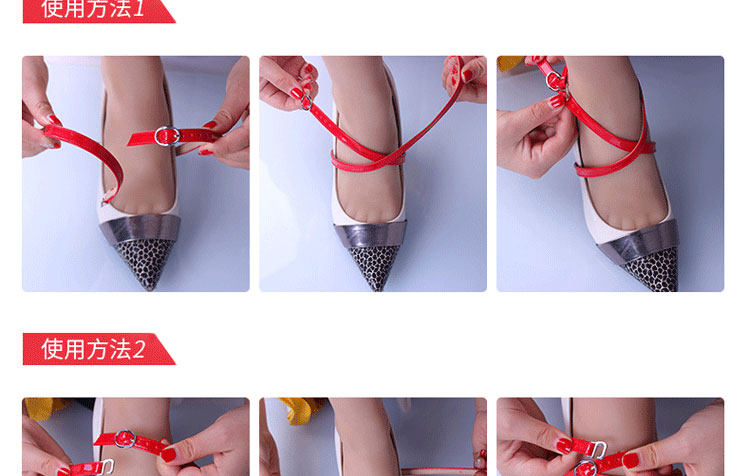 使用方法1

使用方法2