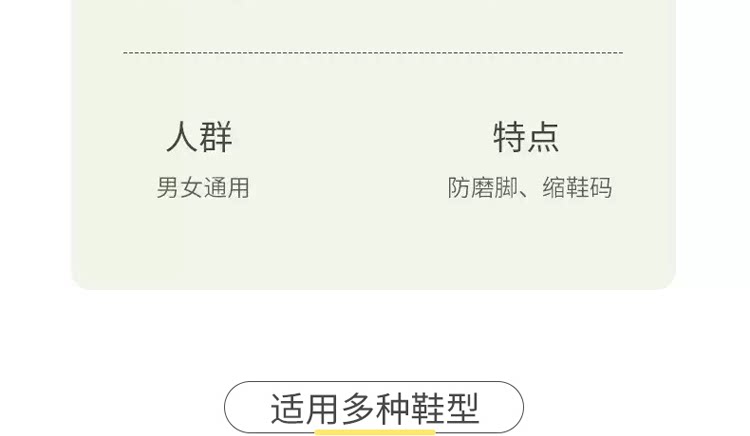 人群
男女通用

特点
防磨脚、缩鞋码

适用多种鞋型