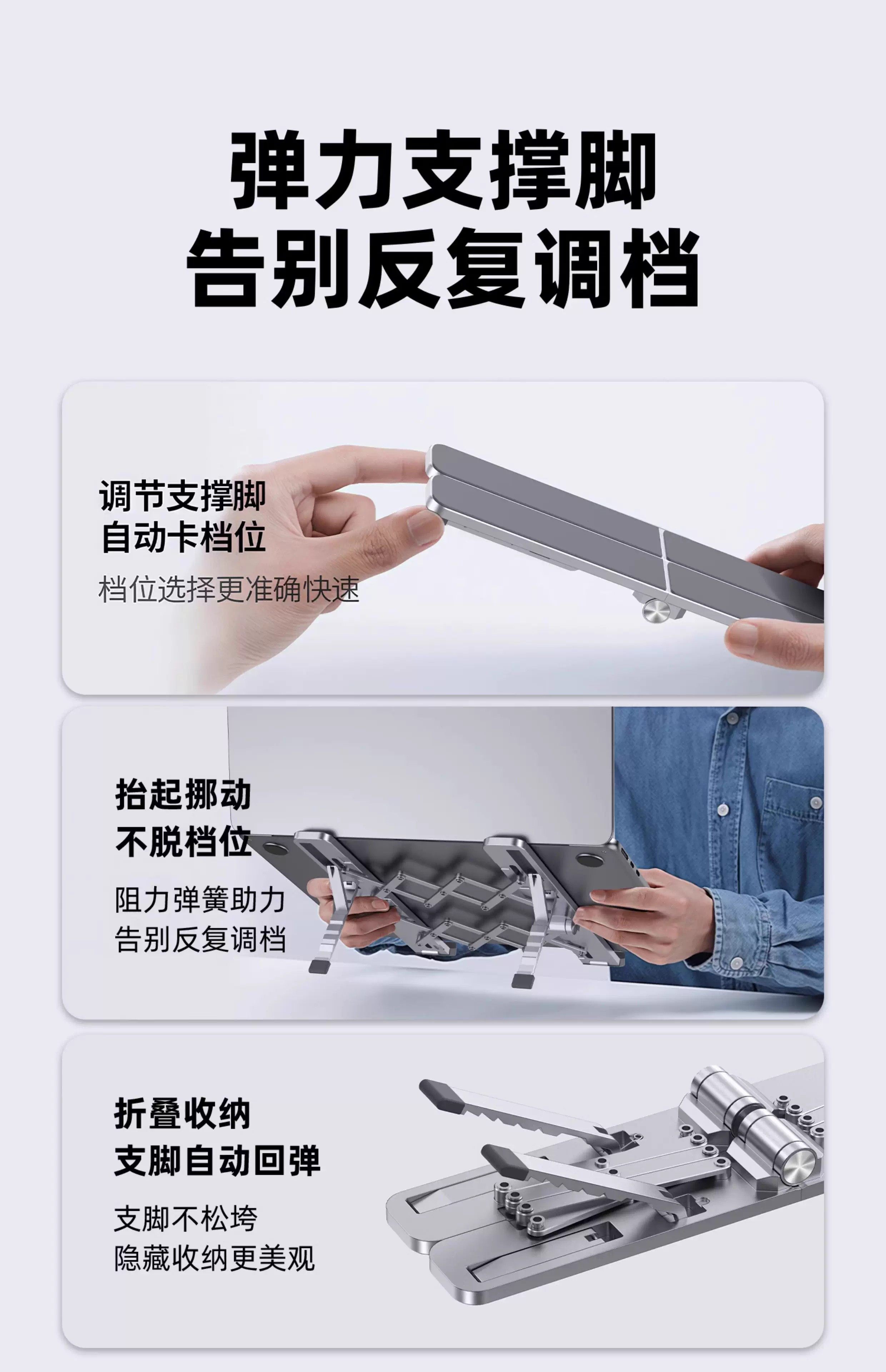 弹力支撑脚
告别反复调档

调节支撑脚
自动卡档位

档位选择更准确快速

抬起挪动
不脱档位

阻力弹簧助力
告别反复调档

折叠收纳
支脚自动回弹

支脚不松垮
隐藏收纳更美观