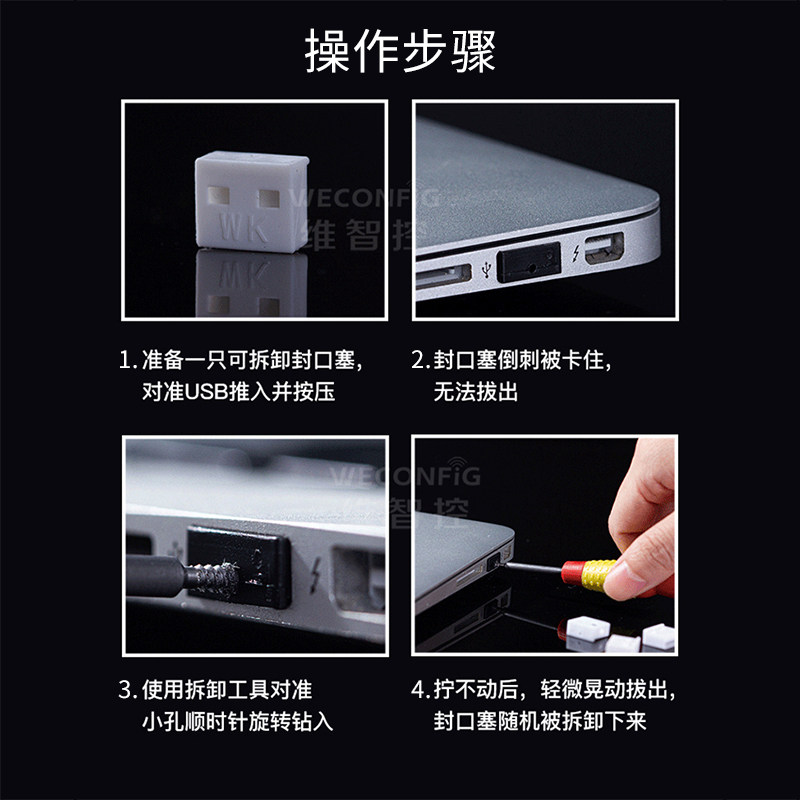 操作步骤

WK

WECONFIG
维智控

1. 准备一只可拆卸封口塞，对准USB推入并按压

2. 封口塞倒刺被卡住，无法拔出

WECONFIG
维智控

3. 使用拆卸工具对准小孔顺时针旋转钻入

4. 拧不动后，轻微晃动拔出，封口塞随机被拆卸下来