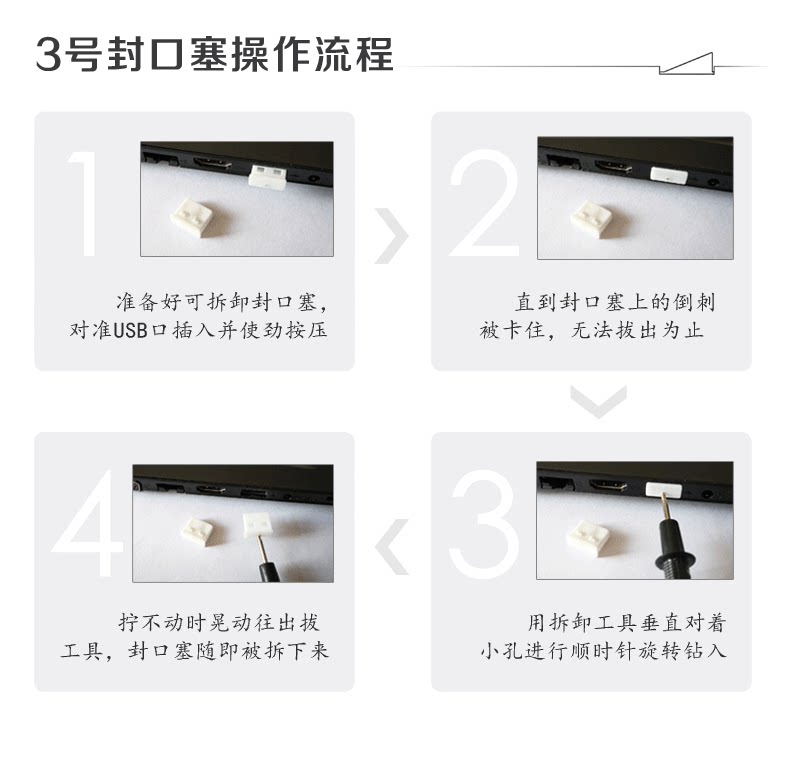 3号封口塞操作流程

1

准备好可拆卸封口塞，对准USB口插入并使劲按压

2

直到封口塞上的倒刺被卡住，无法拔出为止

3

用拆卸工具垂直对着小孔进行顺时针旋转钻入

4

拧不动时晃动往出拔工具，封口塞随即被拆下来