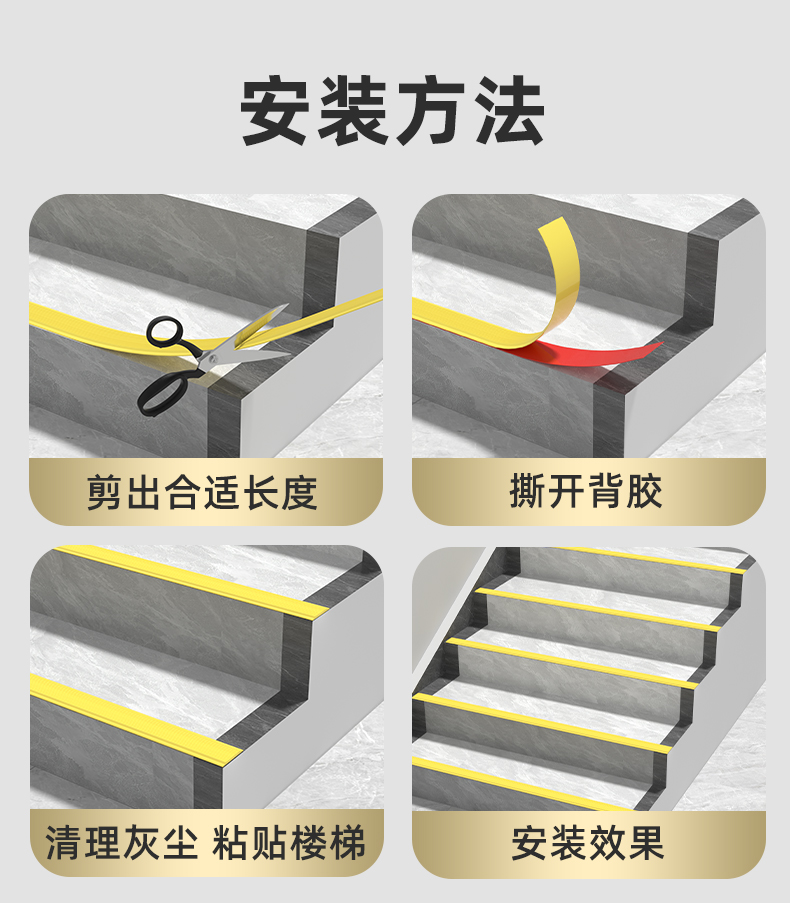 安装方法

剪出合适长度

撕开背胶

清理灰尘 粘贴楼梯

安装效果