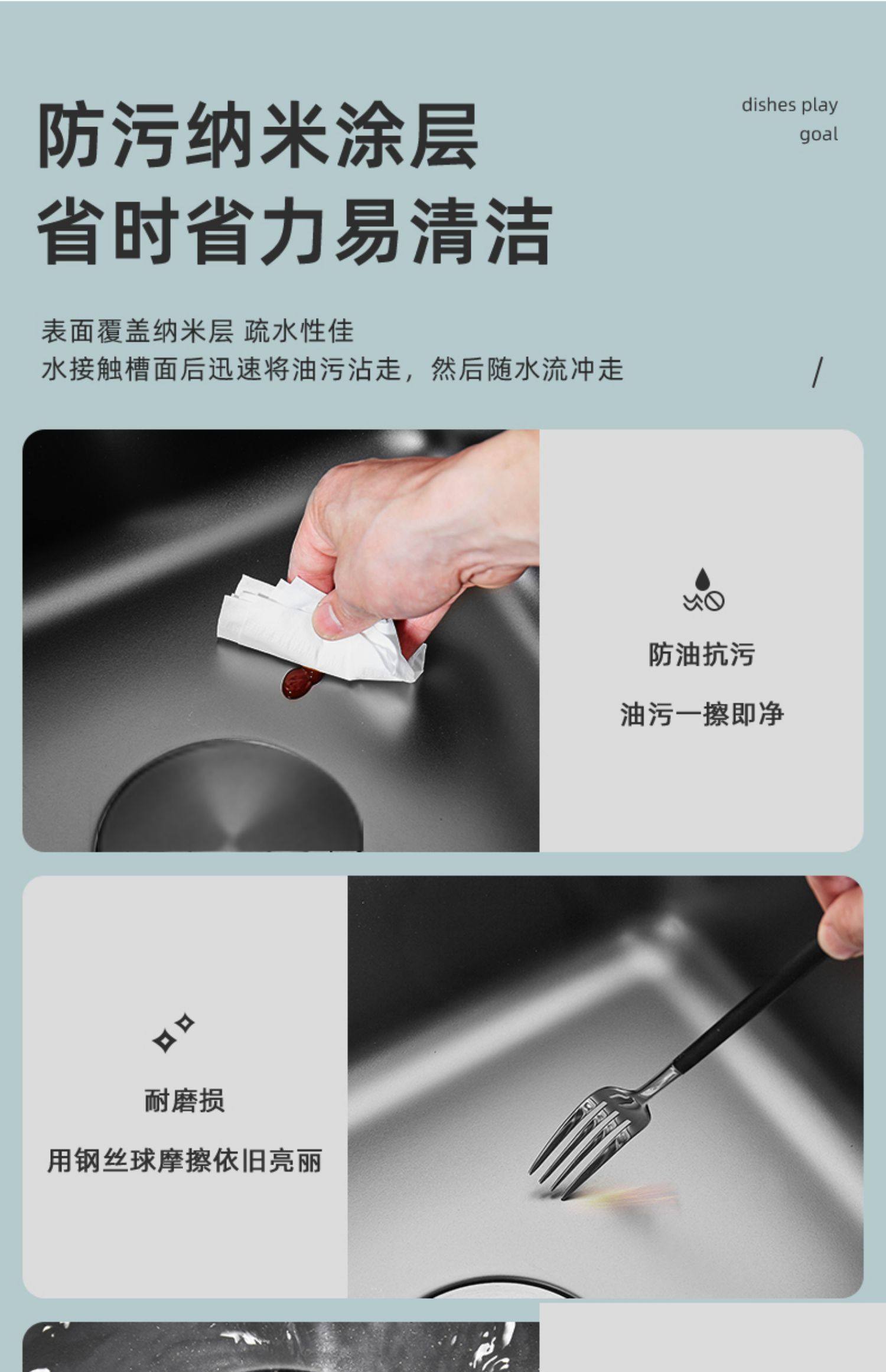 防污纳米涂层
省时省力易清洁

dishes play
goal

表面覆盖纳米层 疏水性佳
水接触槽面后迅速将油污沾走，然后随水流冲走

/

防油抗污

油污一擦即净

耐磨损

用钢丝球摩擦依旧亮丽