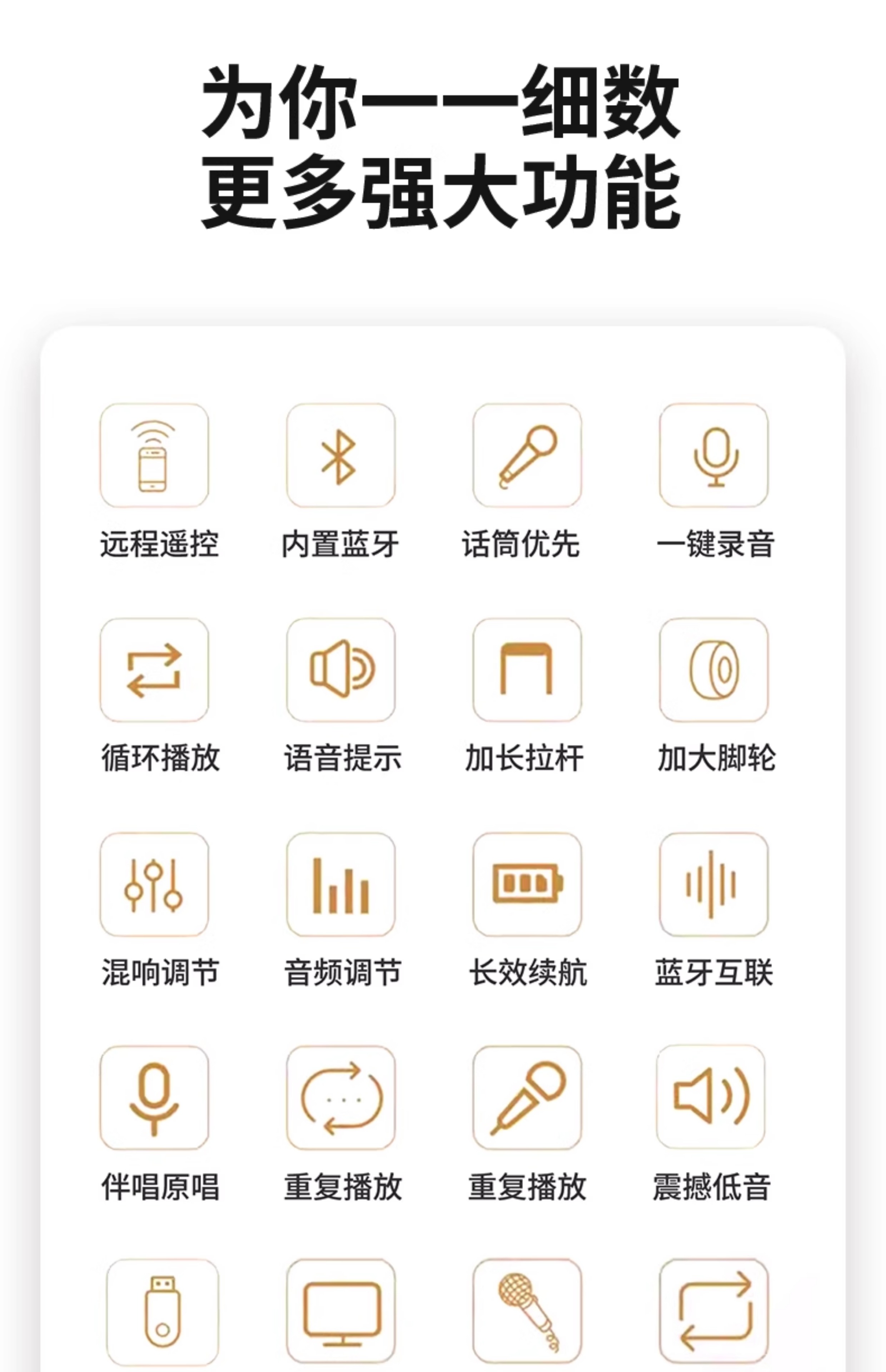 为你一一细数
更多强大功能

远程遥控

内置蓝牙

话筒优先

一键录音

循环播放

语音提示

加长拉杆

加大脚轮

混响调节

音频调节

长效续航

蓝牙互联

伴唱原唱

重复播放

重复播放

震撼低音