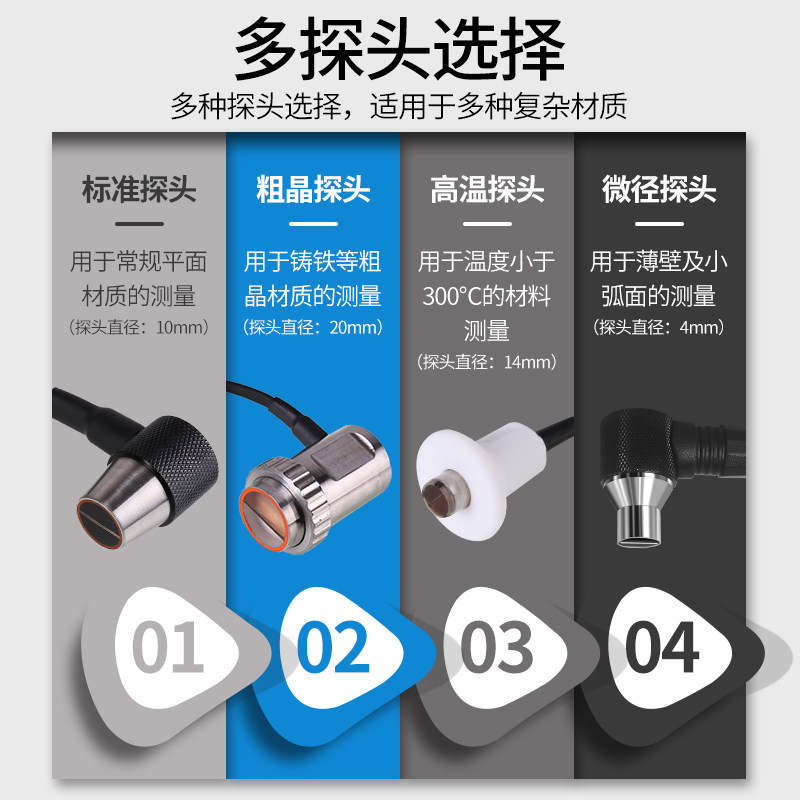 多探头选择

多种探头选择，适用于多种复杂材质

标准探头

用于常规平面材质的测量

（探头直径：10mm）

01

粗晶探头

用于铸铁等粗晶材质的测量

（探头直径：20mm）

02

高温探头

用于温度小于300°C的材料测量

（探头直径：14mm）

03

微径探头

用于薄壁及小弧面的测量

（探头直径：4mm）

04