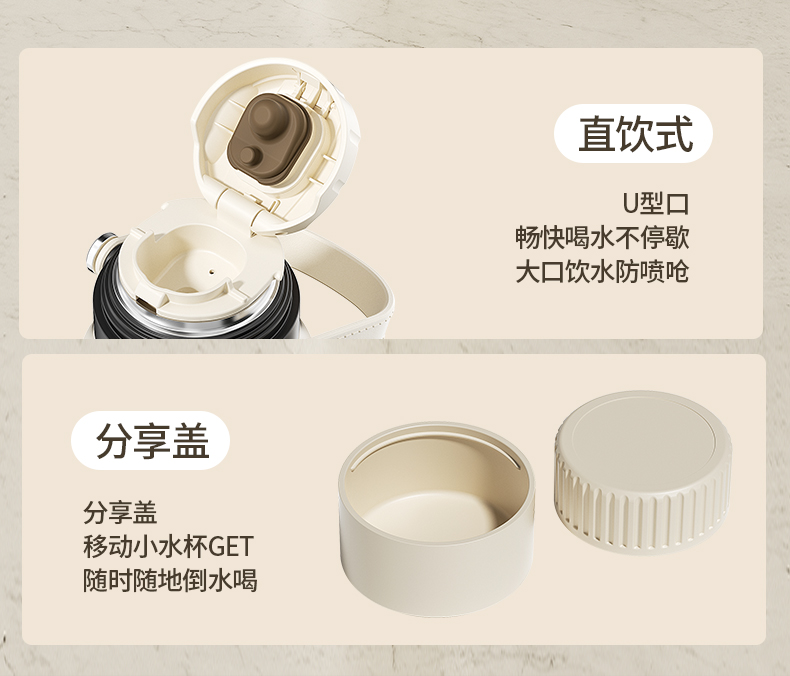 直饮式

U型口
畅快喝水不停歇
大口饮水防喷呛

分享盖

分享盖
移动小水杯GET
随时随地倒水喝