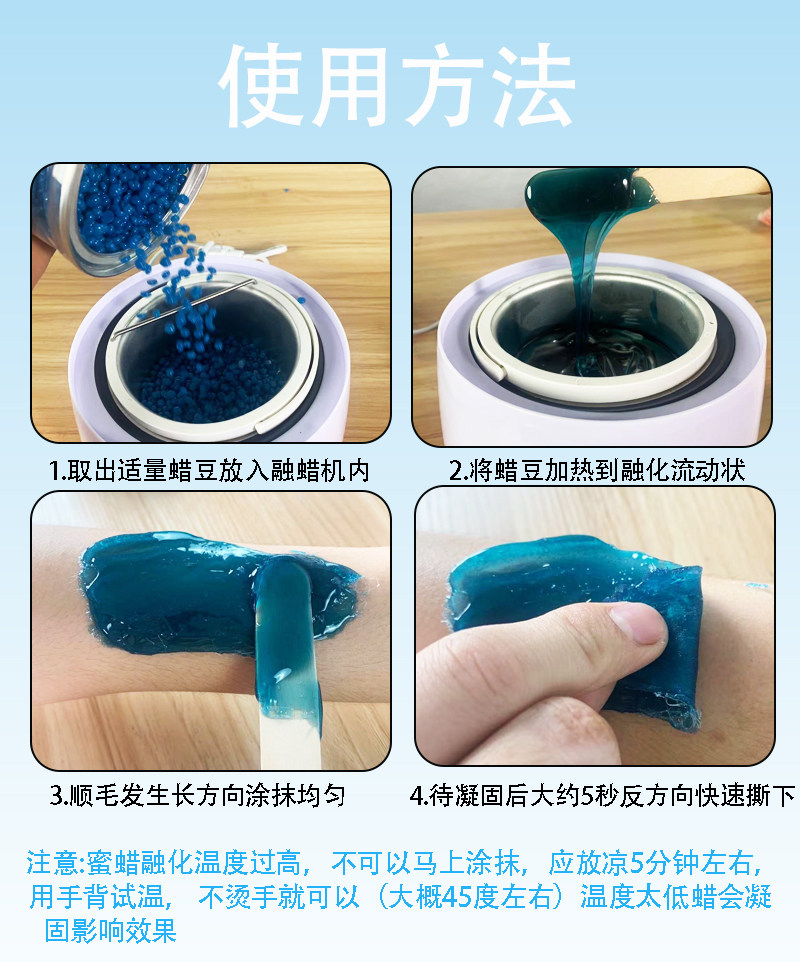 使用方法

1.取出适量蜡豆放入融蜡机内

2.将蜡豆加热到融化流动状

3.顺毛发生长方向涂抹均匀

4.待凝固后大约5秒反方向快速撕下

注意:蜜蜡融化温度过高，不可以马上涂抹，应放凉5分钟左右，用手背试温，不烫手就可以（大概45度左右）温度太低蜡会凝固影响效果