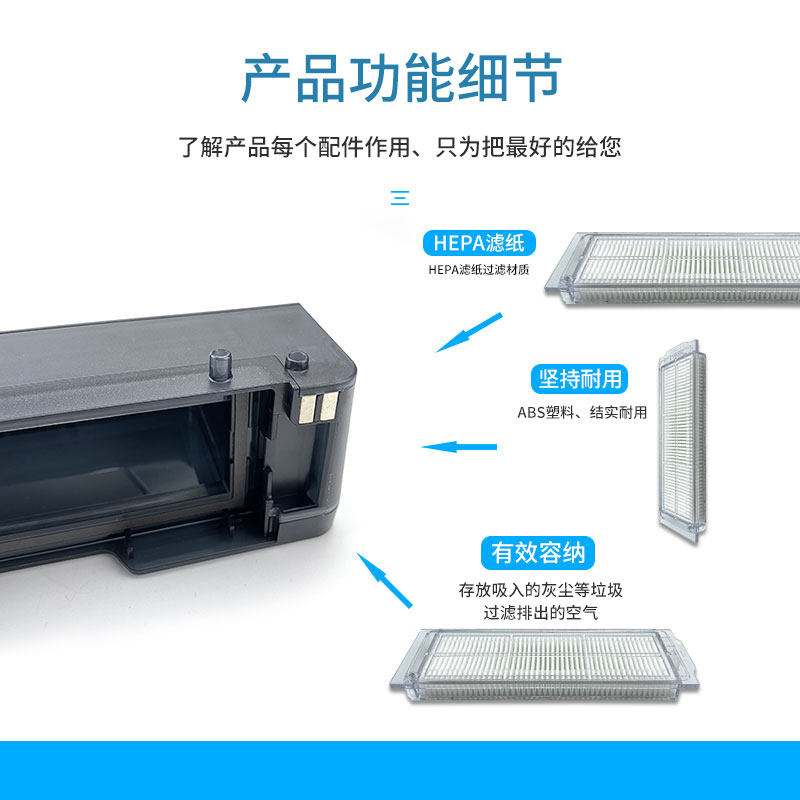 产品功能细节

了解产品每个配件作用、只为把最好的给您

三

HEPA滤纸

HEPA滤纸过滤材质

坚持耐用

ABS塑料、结实耐用

有效容纳

存放吸入的灰尘等垃圾
过滤排出的空气