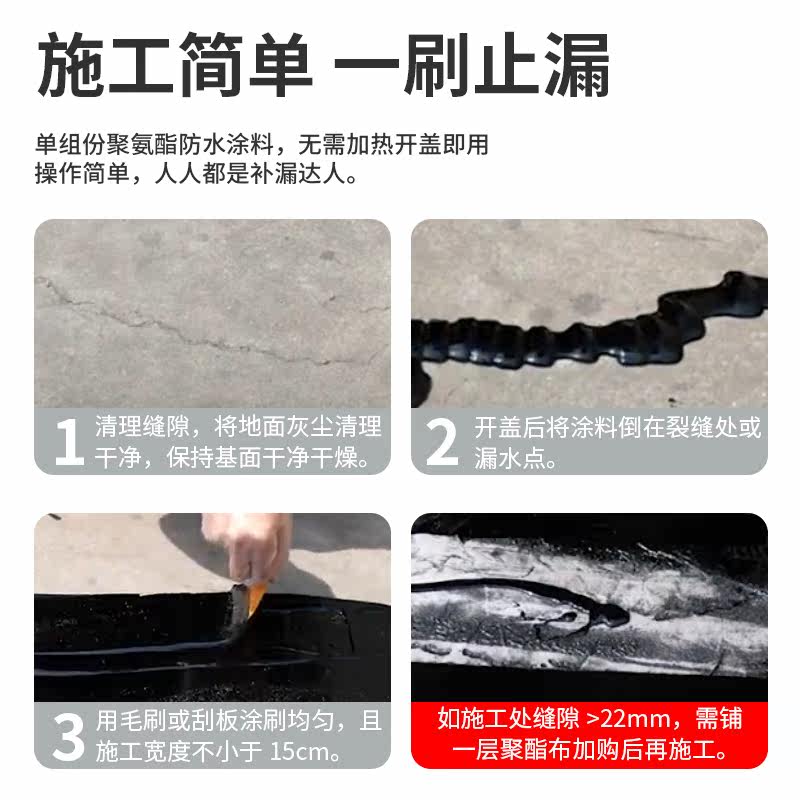 施工简单 一刷止漏

单组份聚氨酯防水涂料，无需加热开盖即用
操作简单，人人都是补漏达人。

1 清理缝隙，将地面灰尘清理干净，保持基面干净干燥。

2 开盖后将涂料倒在裂缝处或漏水点。

3 用毛刷或刮板涂刷均匀，且施工宽度不小于 15cm。

如施工处缝隙 >22mm，需铺一层聚酯布加购后再施工。