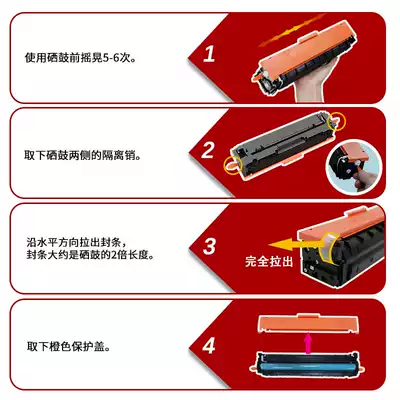 使用硒鼓前摇晃5-6次。

1

取下硒鼓两侧的隔离销。

2

沿水平方向拉出封条，
封条大约是硒鼓的2倍长度。

3

完全拉出

取下橙色保护盖。

4