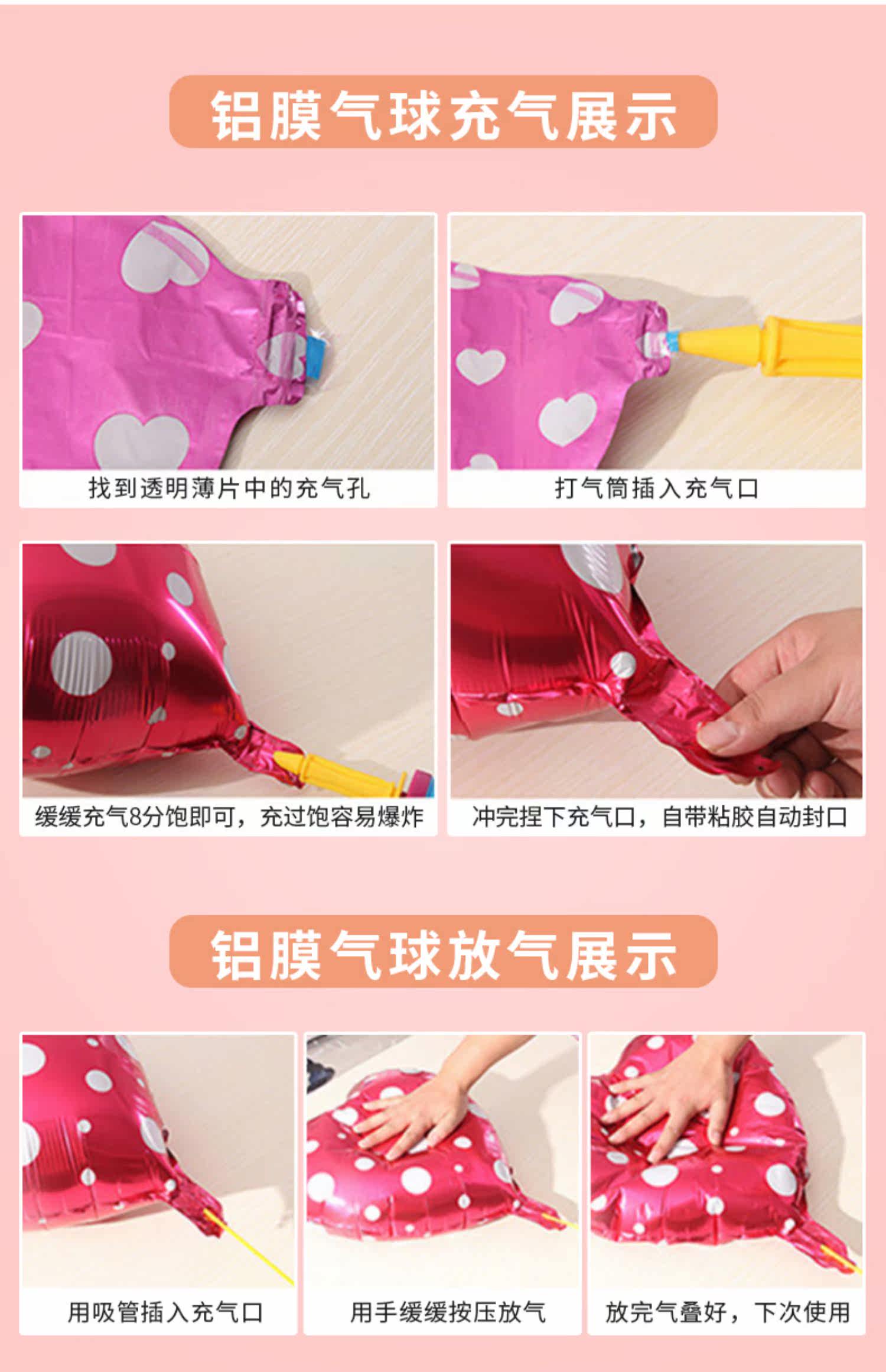 铝膜气球充气展示

找到透明薄片中的充气孔

打气筒插入充气口

缓缓充气8分饱即可，充过饱容易爆炸

冲完捏下充气口，自带粘胶自动封口

铝膜气球放气展示

用吸管插入充气口

用手缓缓按压放气

放完气叠好，下次使用