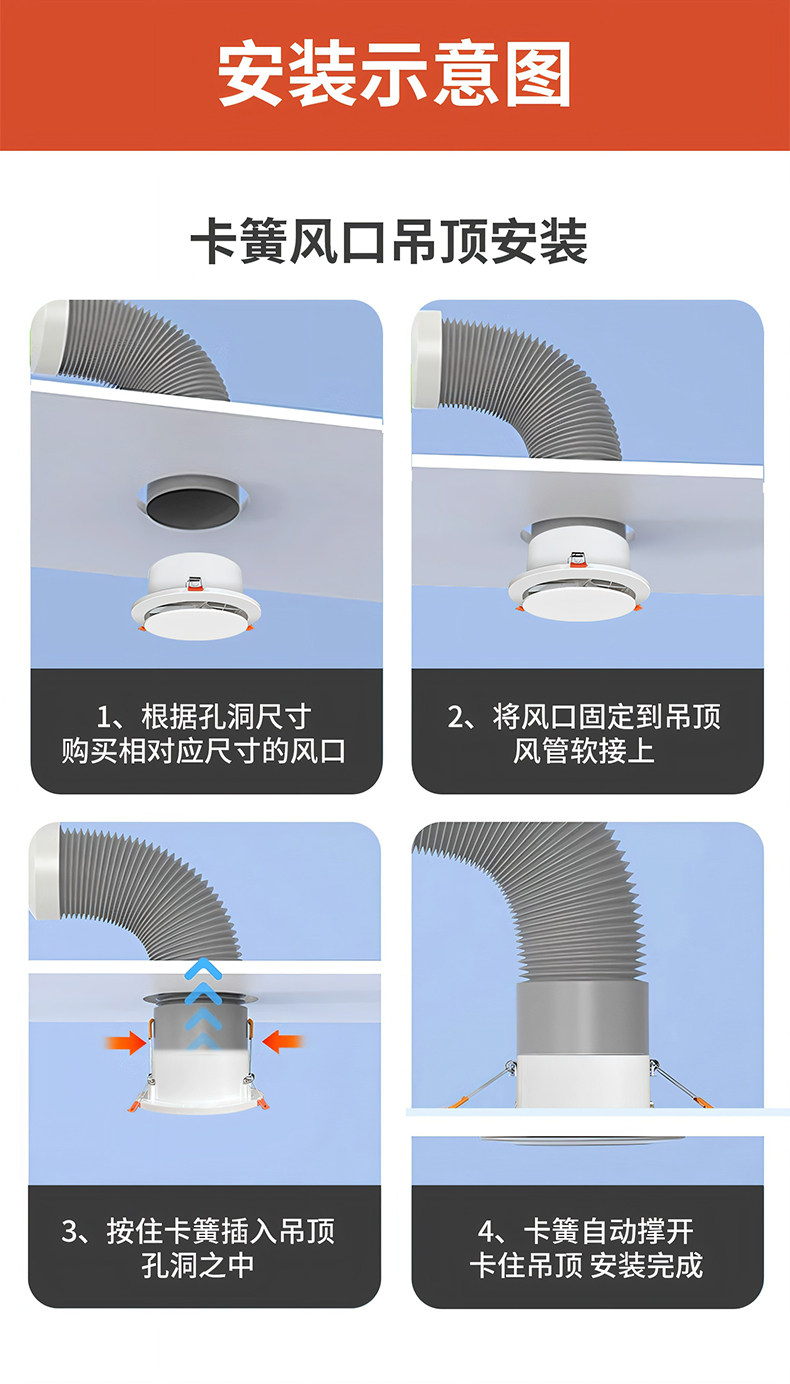 安装示意图

卡簧风口吊顶安装

1、根据孔洞尺寸
购买相对应尺寸的风口

2、将风口固定到吊顶
风管软接上

3、按住卡簧插入吊顶
孔洞之中

4、卡簧自动撑开
卡住吊顶 安装完成