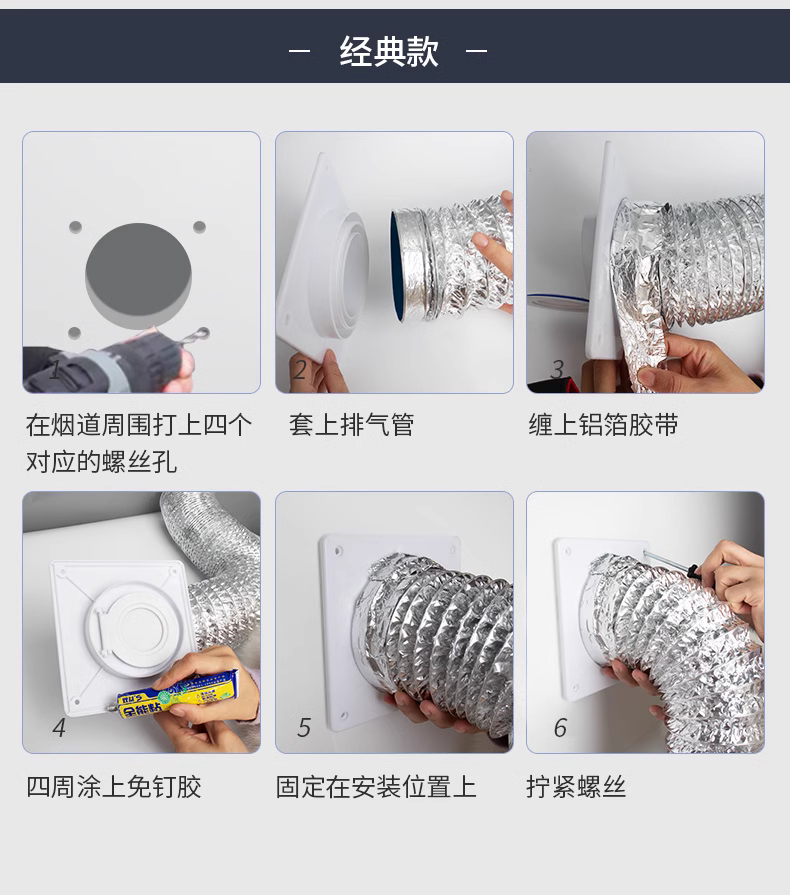 — 经典款 —

1
在烟道周围打上四个对应的螺丝孔

2
套上排气管

3
缠上铝箔胶带

4
全能粘
四周涂上免钉胶

5
固定在安装位置上

6
拧紧螺丝