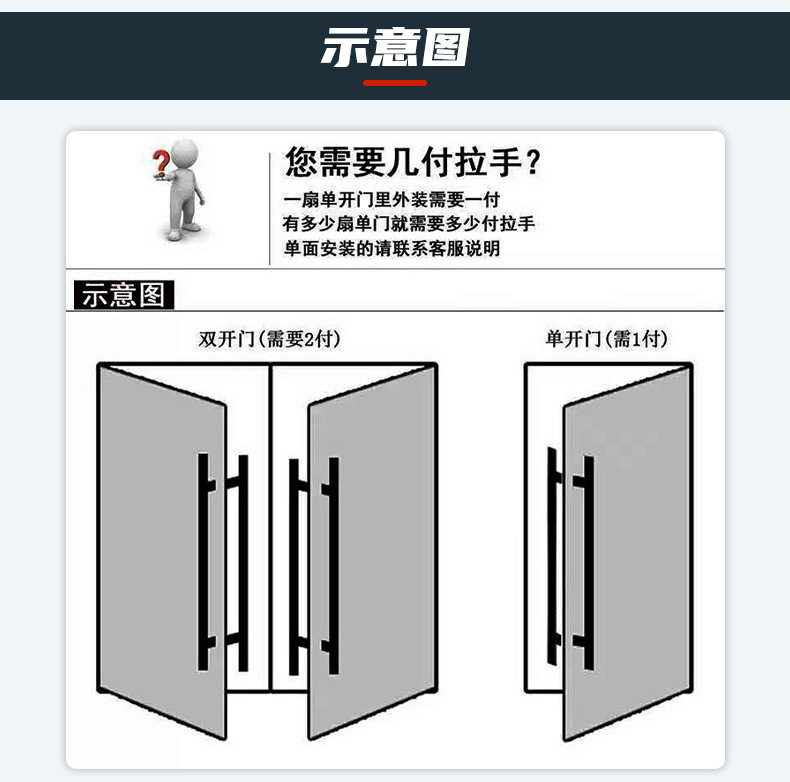 示意图

?

您需要几付拉手？

一扇单开门里外装需要一付
有多少扇单门就需要多少付拉手
单面安装的请联系客服说明

示意图

双开门(需要2付)

单开门(需1付)