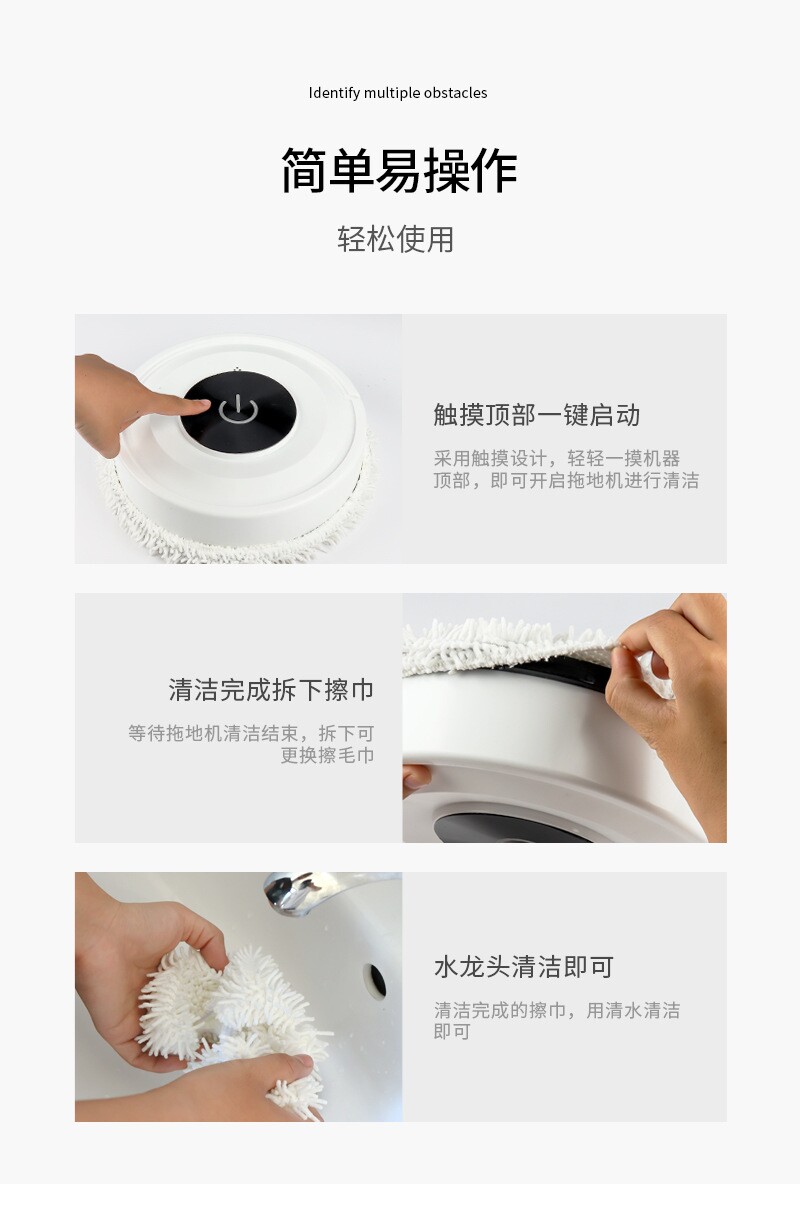 Identify multiple obstacles

简单易操作

轻松使用

触摸顶部一键启动

采用触摸设计，轻轻一摸机器顶部，即可开启拖地机进行清洁

清洁完成拆下擦巾

等待拖地机清洁结束，拆下可更换擦毛巾

水龙头清洁即可

清洁完成的擦巾，用清水清洁即可