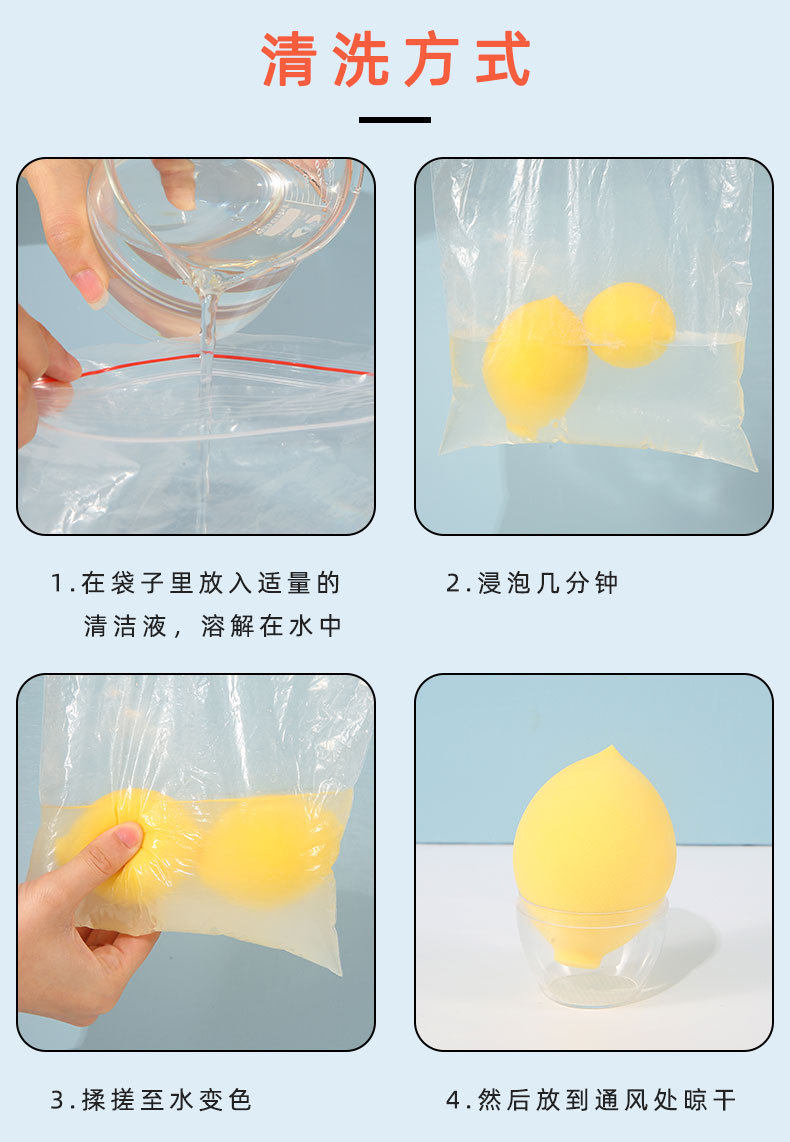 清洗方式

1.在袋子里放入适量的清洁液，溶解在水中

2.浸泡几分钟

3.揉搓至水变色

4.然后放到通风处晾干