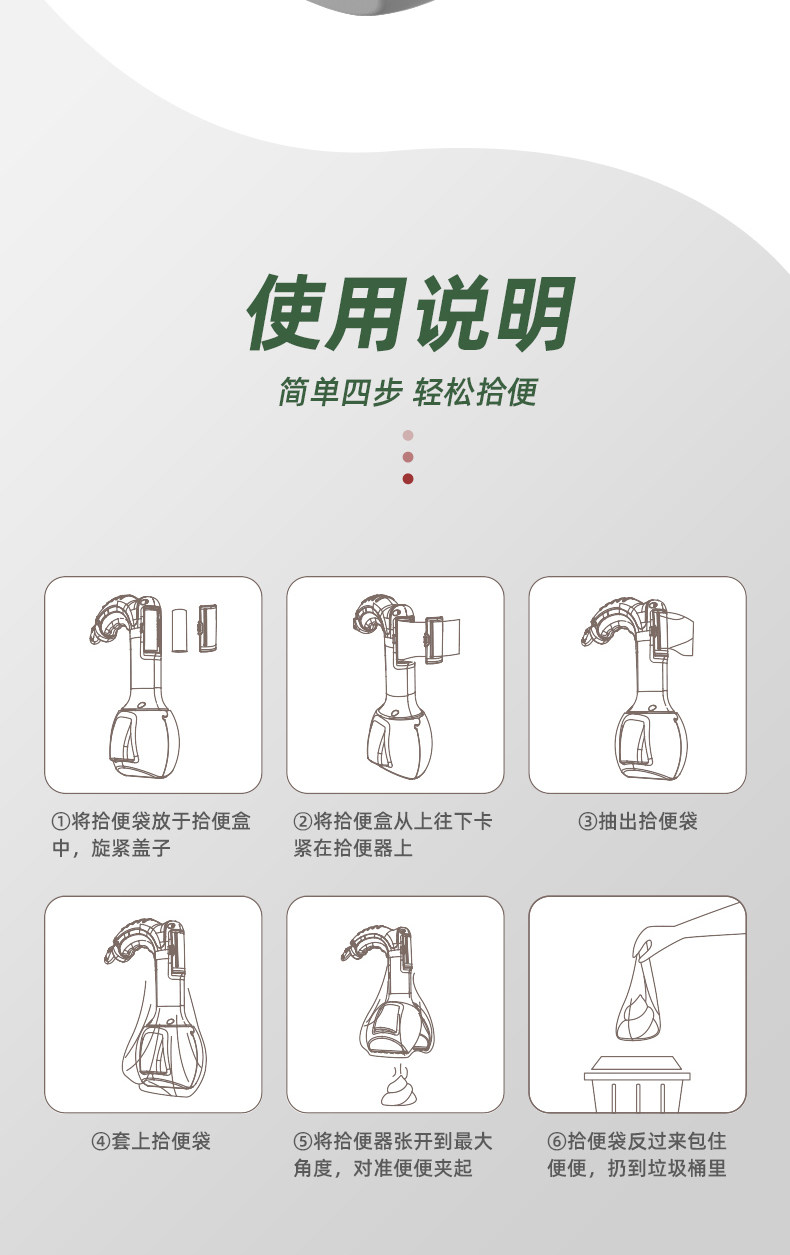 使用说明

简单四步 轻松拾便

①将拾便袋放于拾便盒中，旋紧盖子

②将拾便盒从上往下卡紧在拾便器上

③抽出拾便袋

④套上拾便袋

⑤将拾便器张开到最大角度，对准便便夹起

⑥拾便袋反过来包住便便，扔到垃圾桶里